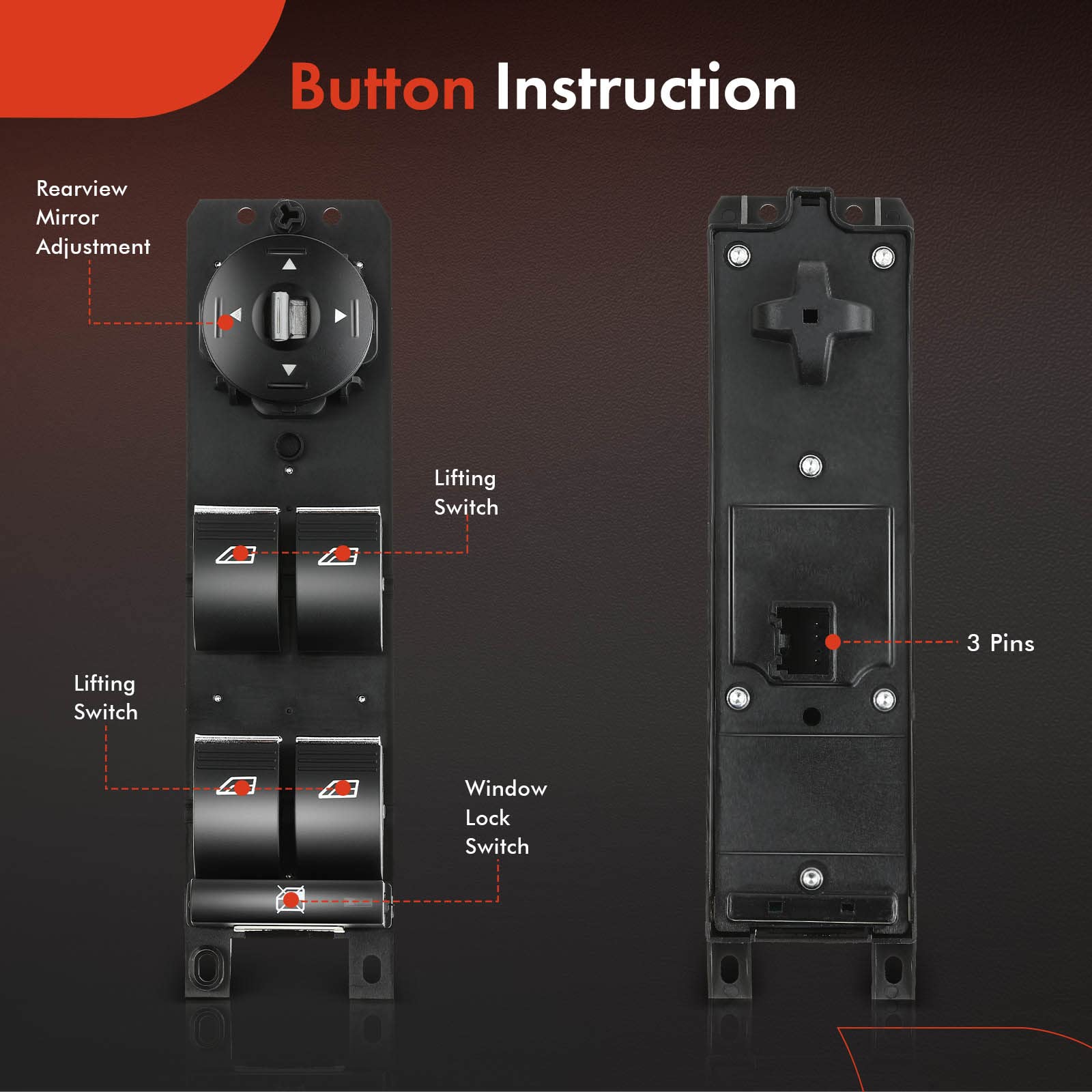 Button Instruction

Rearview Mirror Adjustment

Lifting Switch

Lifting Switch

Window Lock Switch

3 Pins