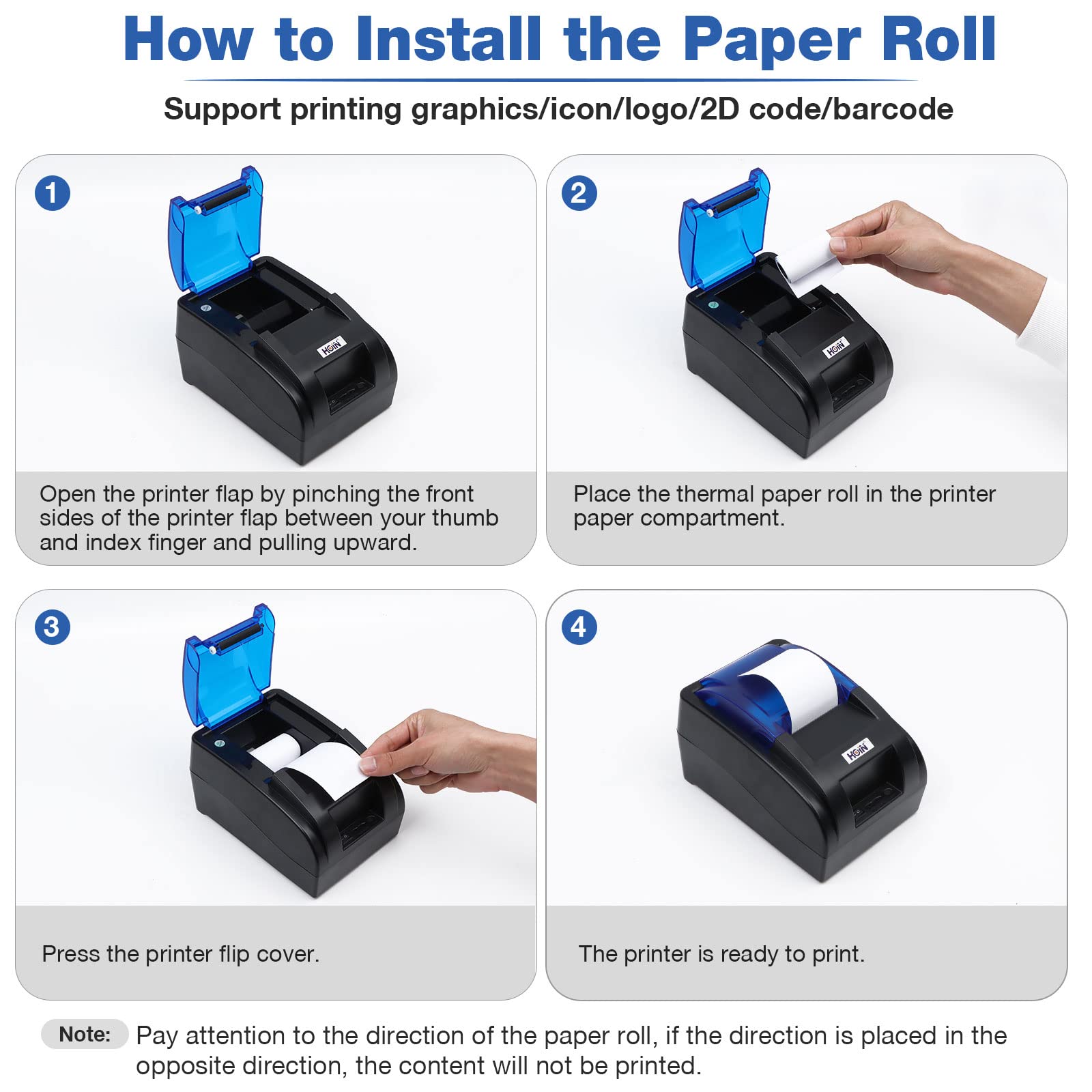 How to Install the Paper Roll

Support printing graphics/icon/logo/2D code/barcode

1

HOIN

Open the printer flap by pinching the front sides of the printer flap between your thumb and index finger and pulling upward.

2

HOIN

Place the thermal paper roll in the printer paper compartment.

3

Press the printer flip cover.

4

HOIN

The printer is ready to print.

Note: Pay attention to the direction of the paper roll, if the direction is placed in the opposite direction, the content will not be printed.