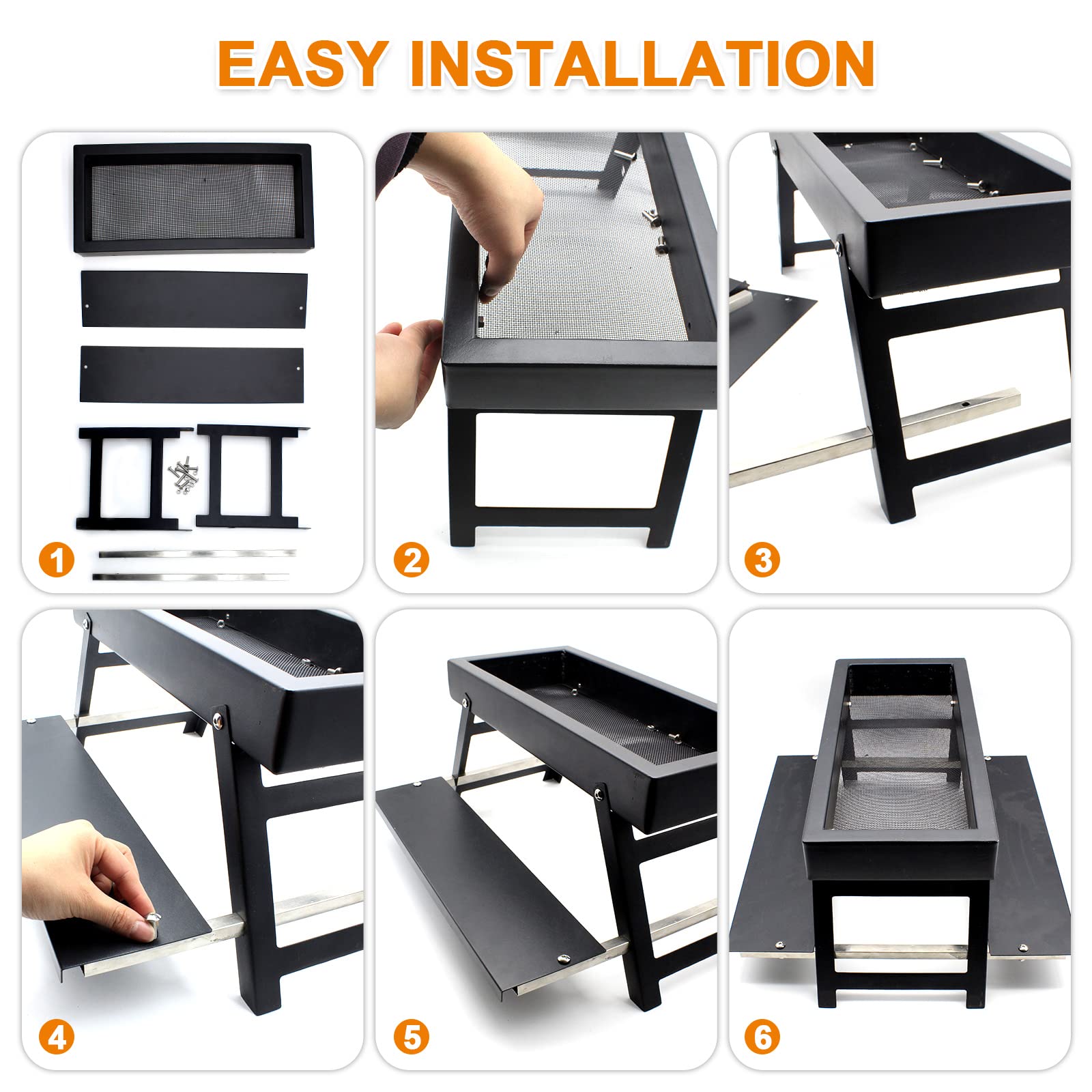 EASY INSTALLATION

1

2

3

4

5

6