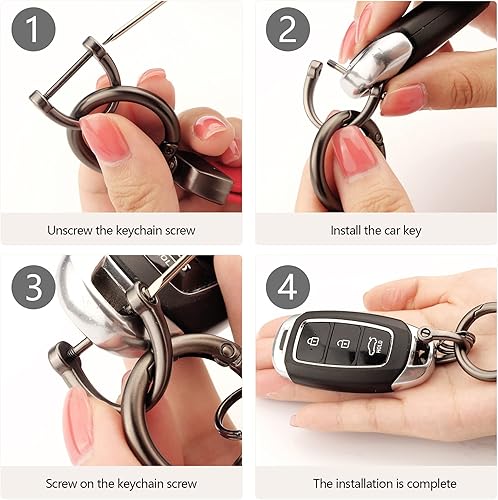 1

Unscrew the keychain screw

2

Install the car key

3

Screw on the keychain screw

4

HOLD

The installation is complete