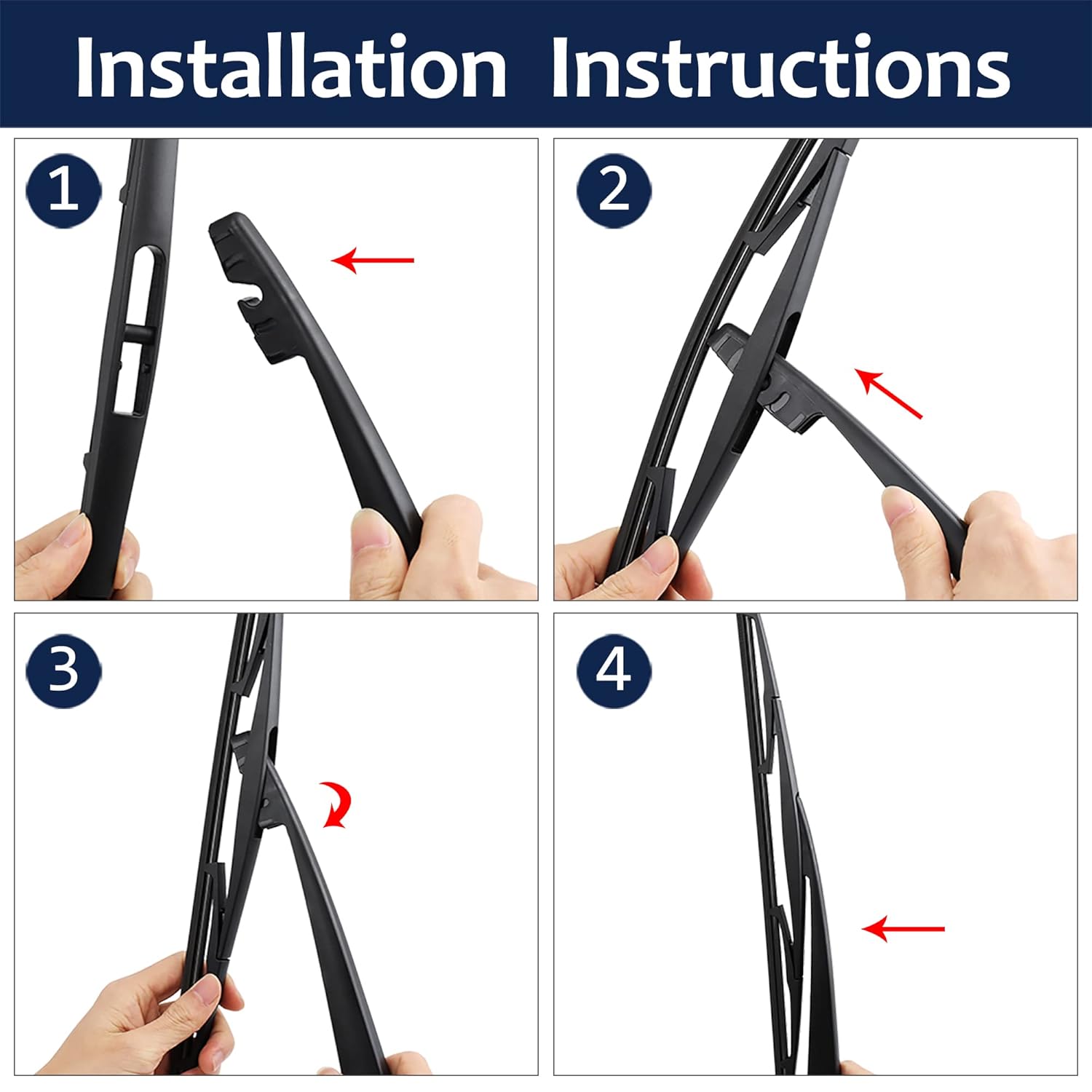 Installation Instructions

1

2

3

4