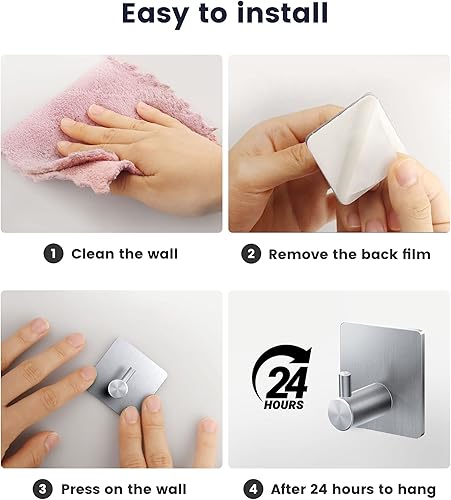 Easy to install

1 Clean the wall

2 Remove the back film

3 Press on the wall

24 HOURS

4 After 24 hours to hang