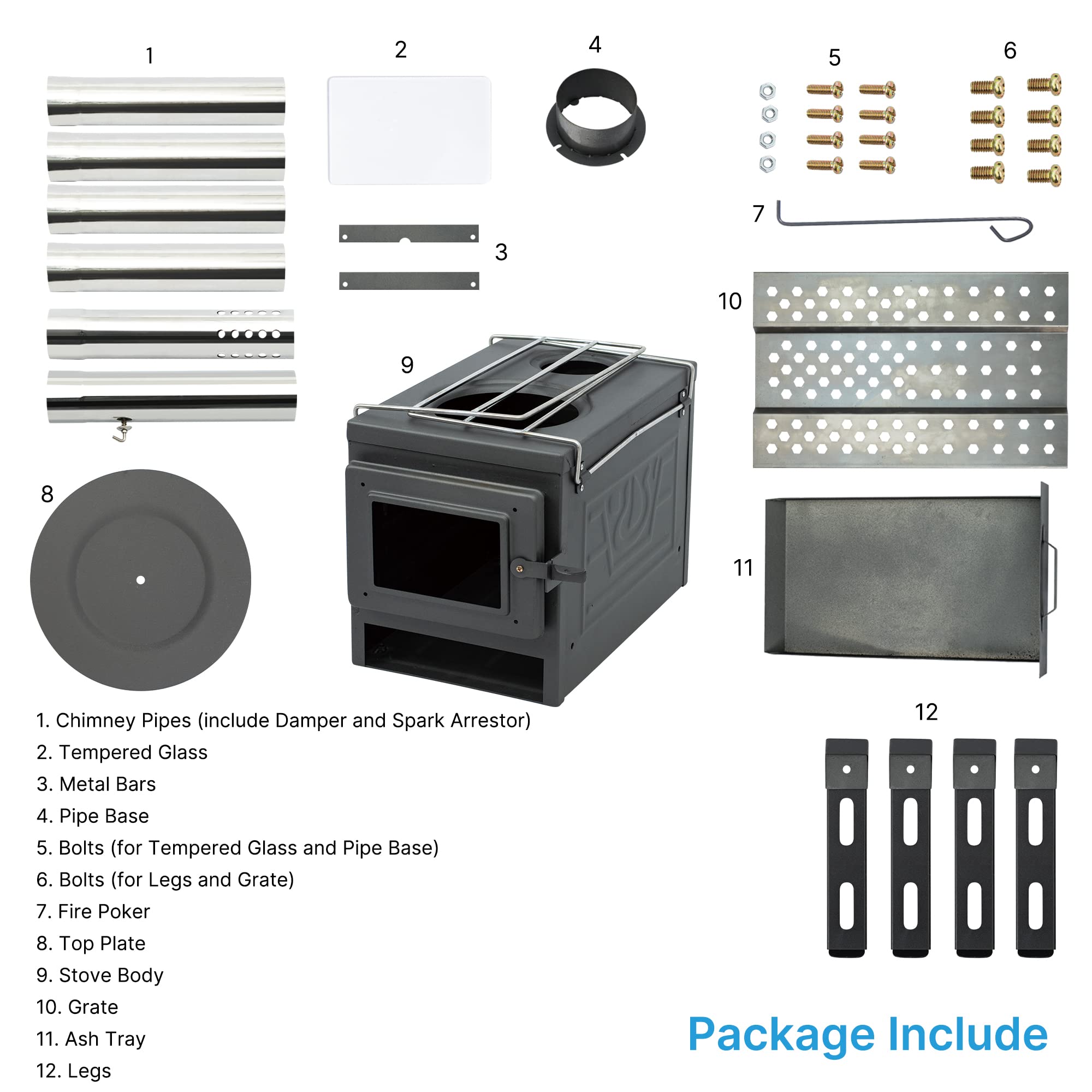 1

2

4

5

6

7

3

10

9

8

11

12

1. Chimney Pipes (include Damper and Spark Arrestor)
2. Tempered Glass
3. Metal Bars
4. Pipe Base
5. Bolts (for Tempered Glass and Pipe Base)
6. Bolts (for Legs and Grate)
7. Fire Poker
8. Top Plate
9. Stove Body
10. Grate
11. Ash Tray
12. Legs

Package Include