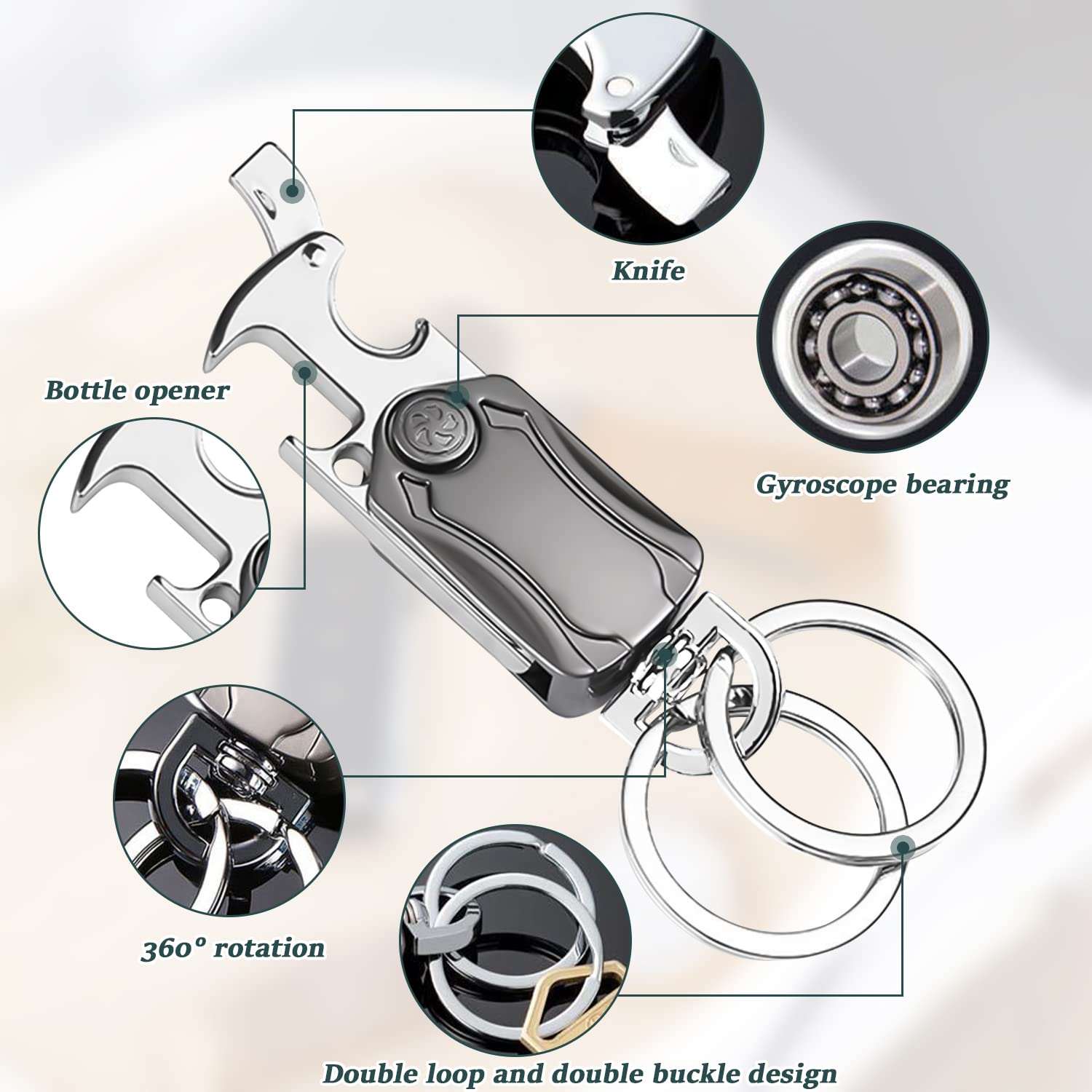 Knife

Bottle opener

Gyroscope bearing

360° rotation

Double loop and double buckle design