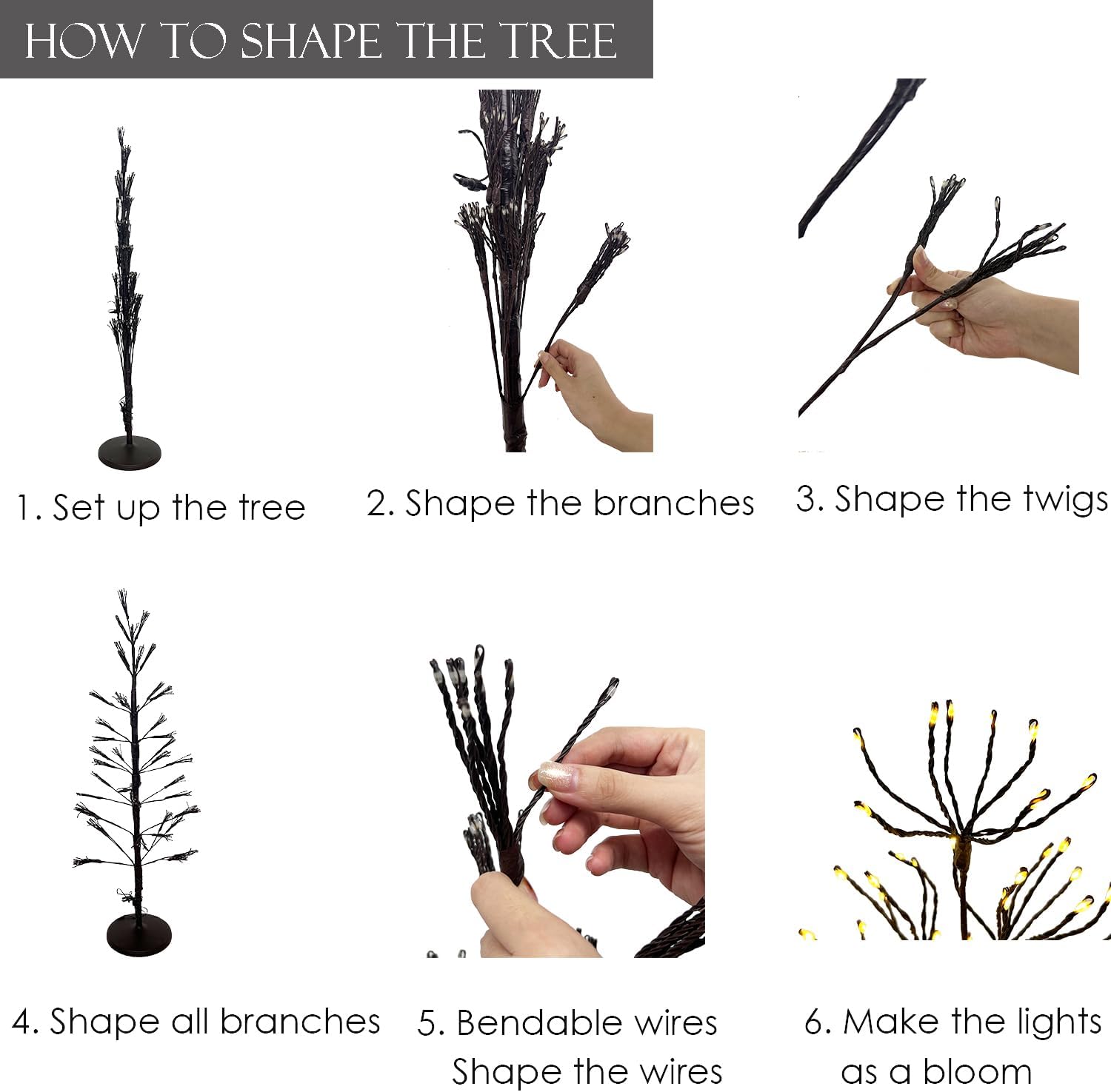 HOW TO SHAPE THE TREE

1. Set up the tree

2. Shape the branches

3. Shape the twigs

4. Shape all branches

5. Bendable wires
Shape the wires

6. Make the lights
as a bloom