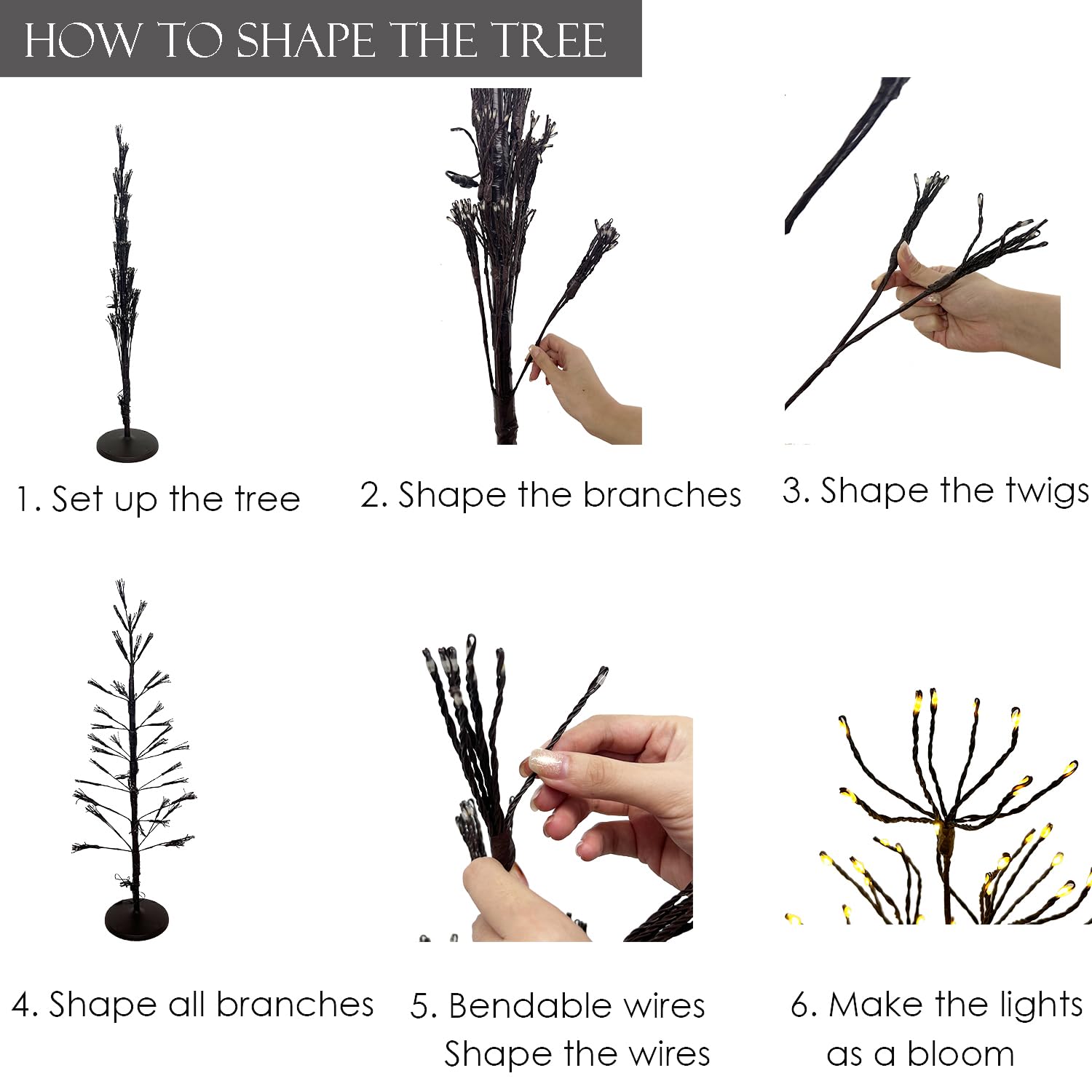 HOW TO SHAPE THE TREE

1. Set up the tree

2. Shape the branches

3. Shape the twigs

4. Shape all branches

5. Bendable wires
Shape the wires

6. Make the lights
as a bloom