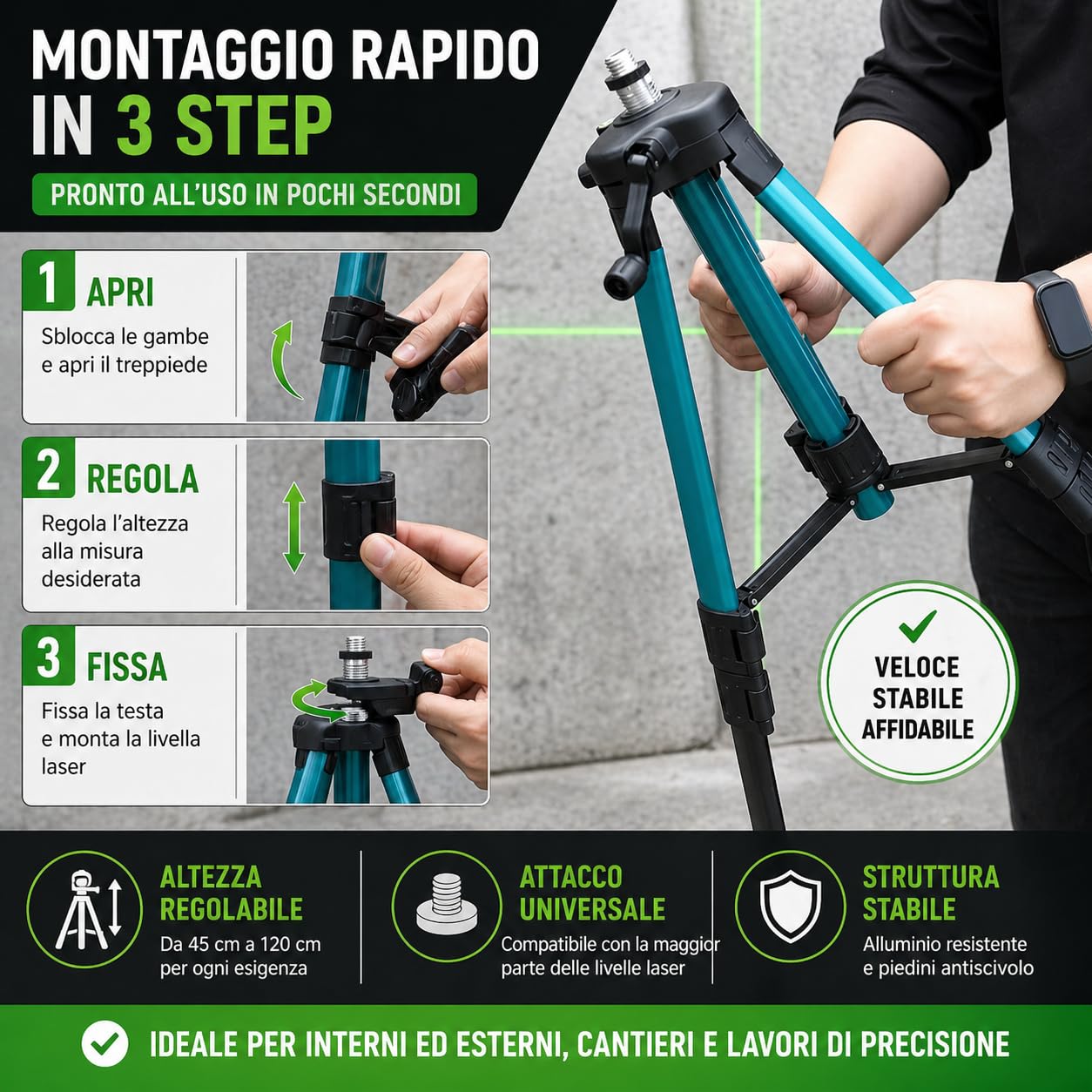 MONTAGGIO RAPIDO
IN 3 STEP

PRONTO ALL'USO IN POCHI SECONDI

1 APRI
Sblocca le gambe e apri il treppiede

2 REGOLA
Regola l'altezza alla misura desiderata

3 FISSA
Fissa la testa e monta la livella laser

VELOCE
STABILE
AFFIDABILE

ALTEZZA REGOLABILE
Da 45 cm a 120 cm per ogni esigenza

ATTACCO UNIVERSALE
Compatibile con la maggior parte delle livelle laser

STRUTTURA STABILE
Alluminio resistente e piedini antiscivolo

IDEALE PER INTERNI ED ESTERNI, CANTIERI E LAVORI DI PRECISIONE