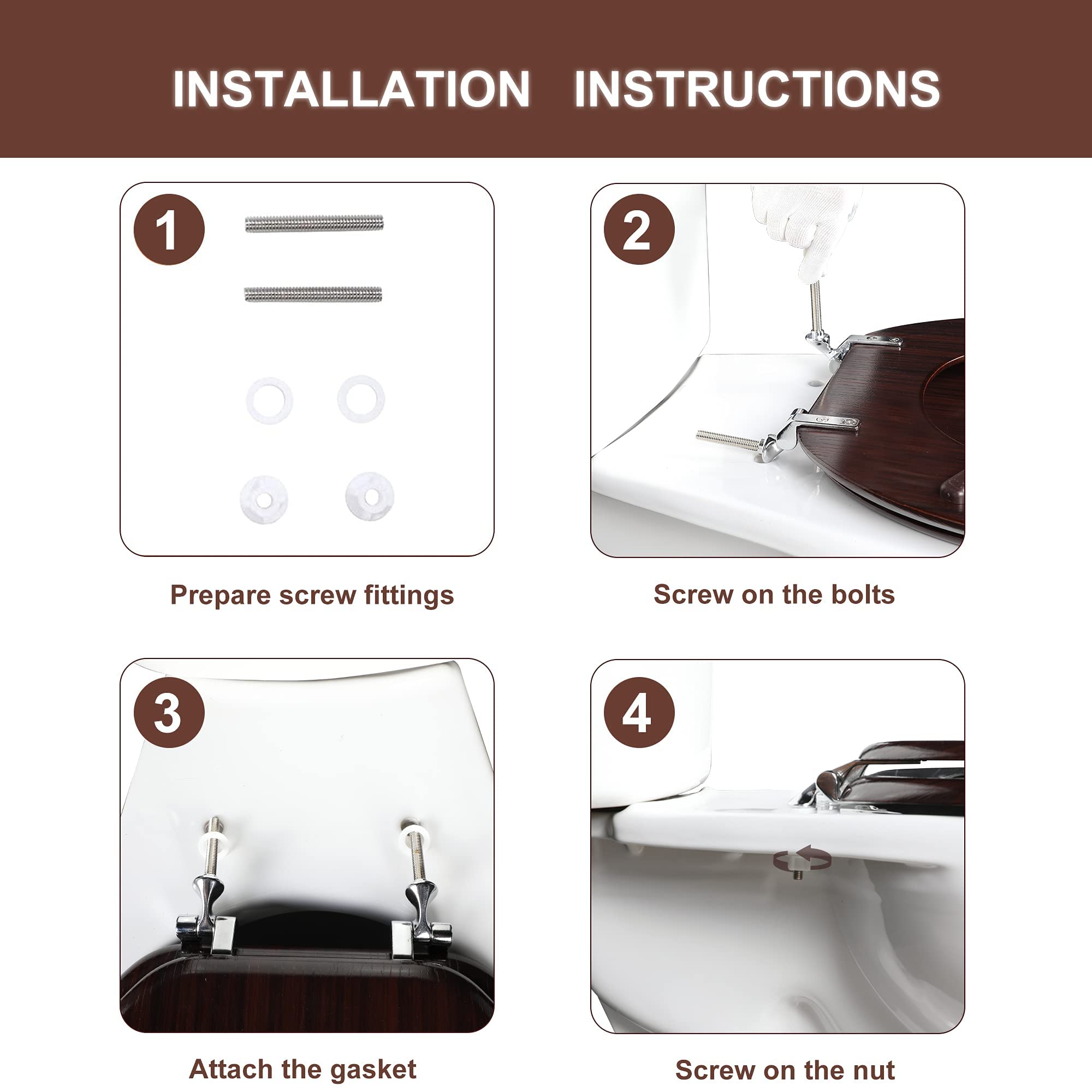 INSTALLATION INSTRUCTIONS

1

Prepare screw fittings

2

Screw on the bolts

3

Attach the gasket

4

Screw on the nut