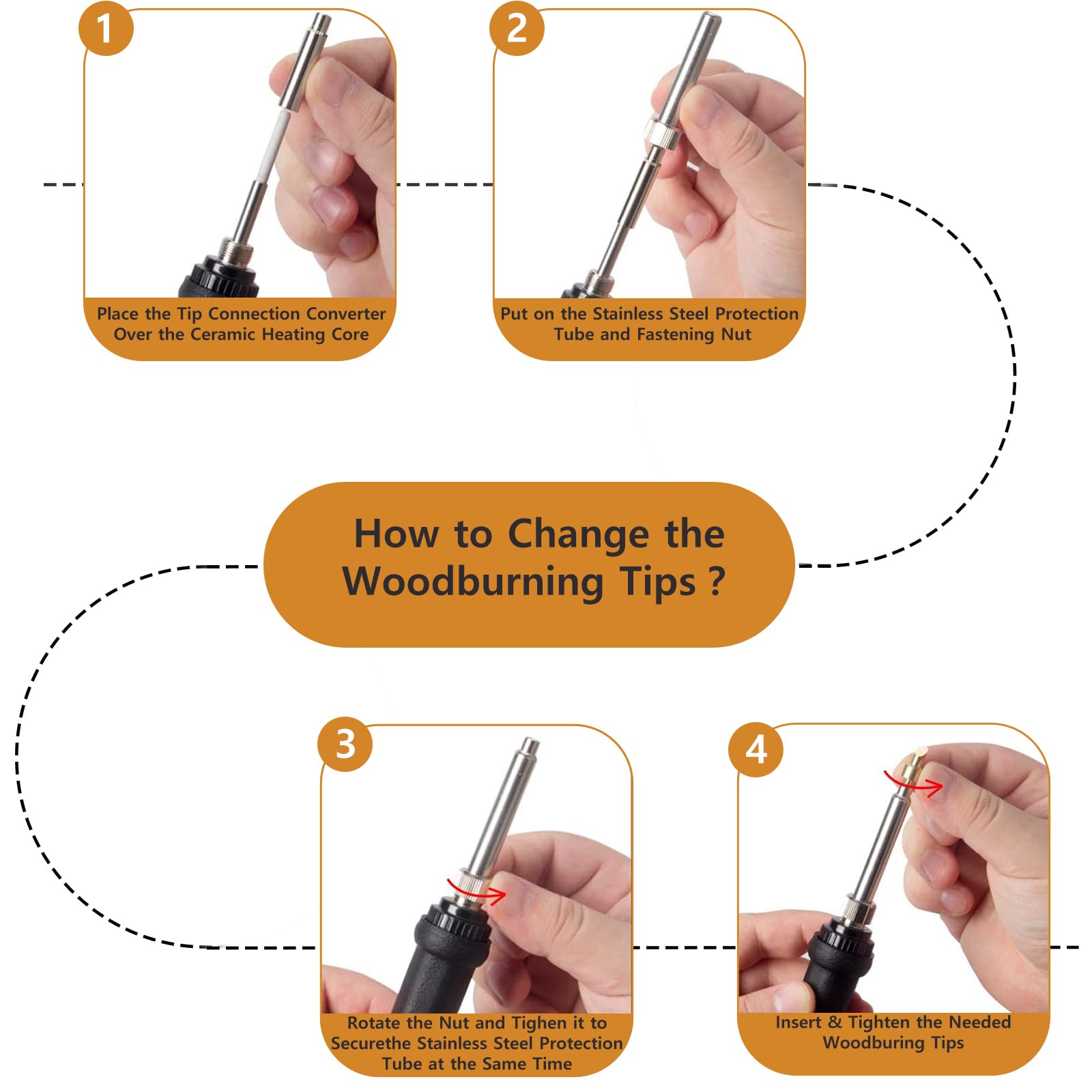 1

Place the Tip Connection Converter Over the Ceramic Heating Core

2

Put on the Stainless Steel Protection Tube and Fastening Nut

How to Change the Woodburning Tips ?

3

Rotate the Nut and Tighen it to Securethe Stainless Steel Protection Tube at the Same Time

4

Insert & Tighten the Needed Woodburing Tips