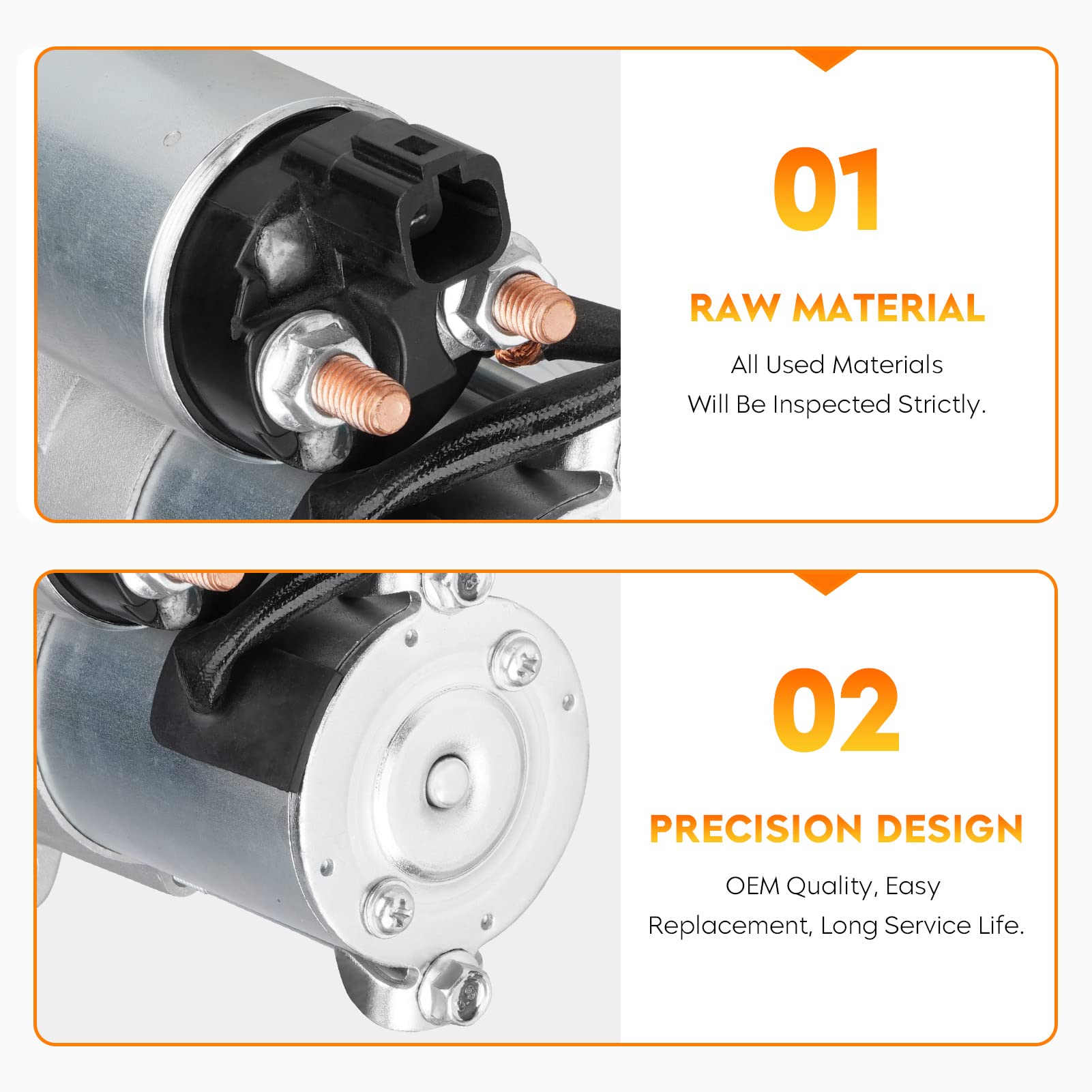 01

RAW MATERIAL

All Used Materials
Will Be Inspected Strictly.

02

PRECISION DESIGN

OEM Quality, Easy
Replacement, Long Service Life.