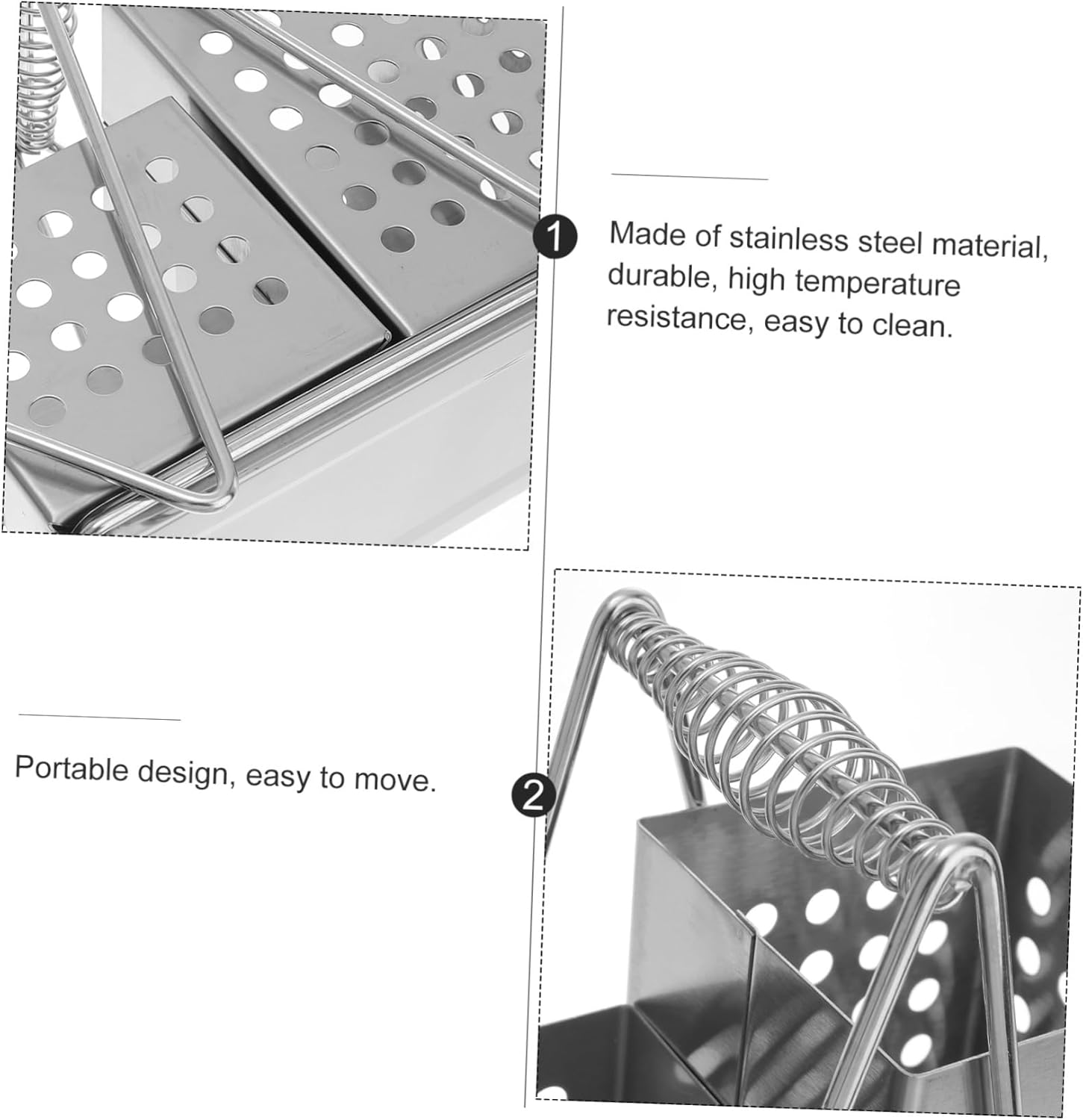 1

Made of stainless steel material, durable, high temperature resistance, easy to clean.

Portable design, easy to move.

2