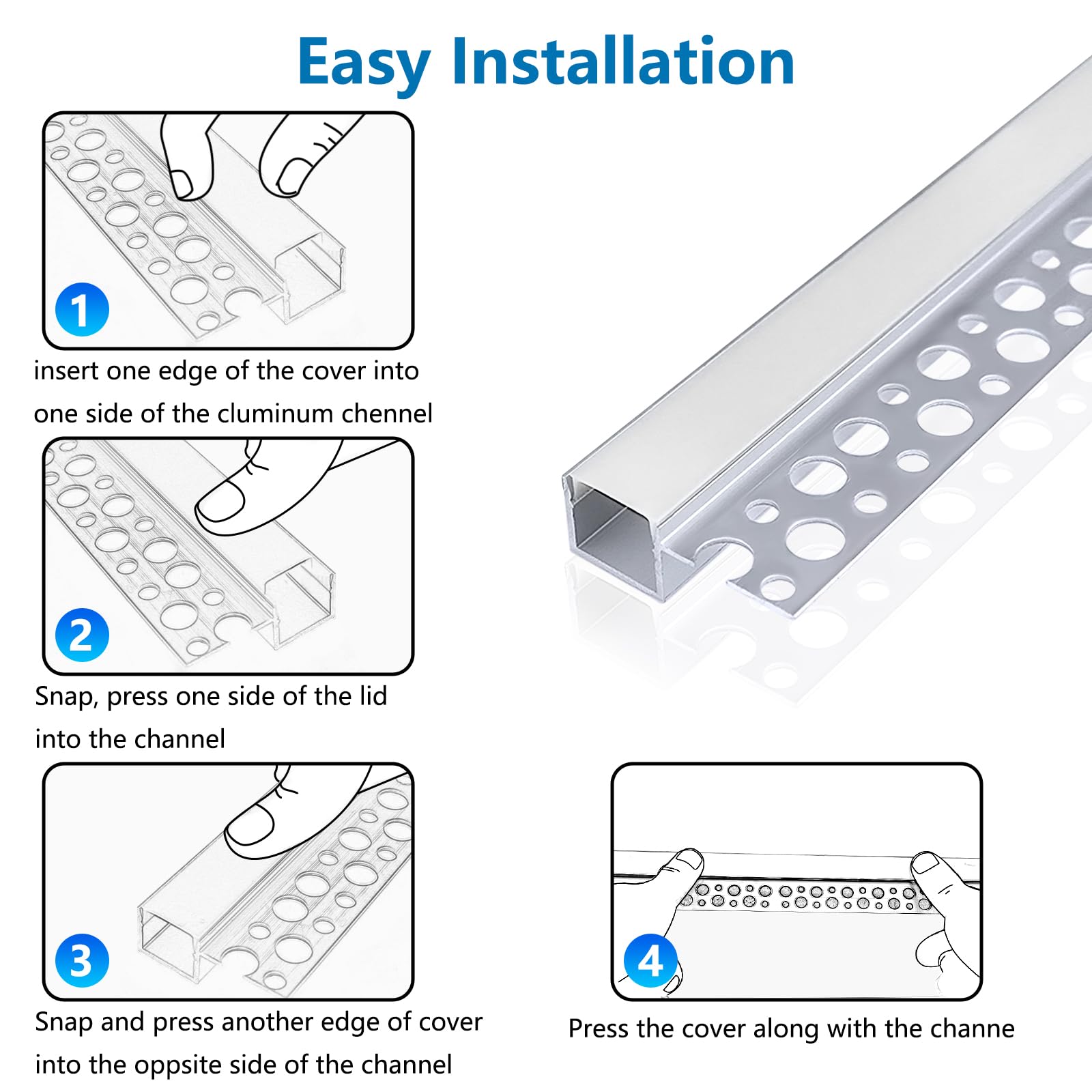 Easy Installation

1

insert one edge of the cover into one side of the cluminum chennel

2

Snap, press one side of the lid into the channel

3

Snap and press another edge of cover into the oppsite side of the channel

4

Press the cover along with the channe