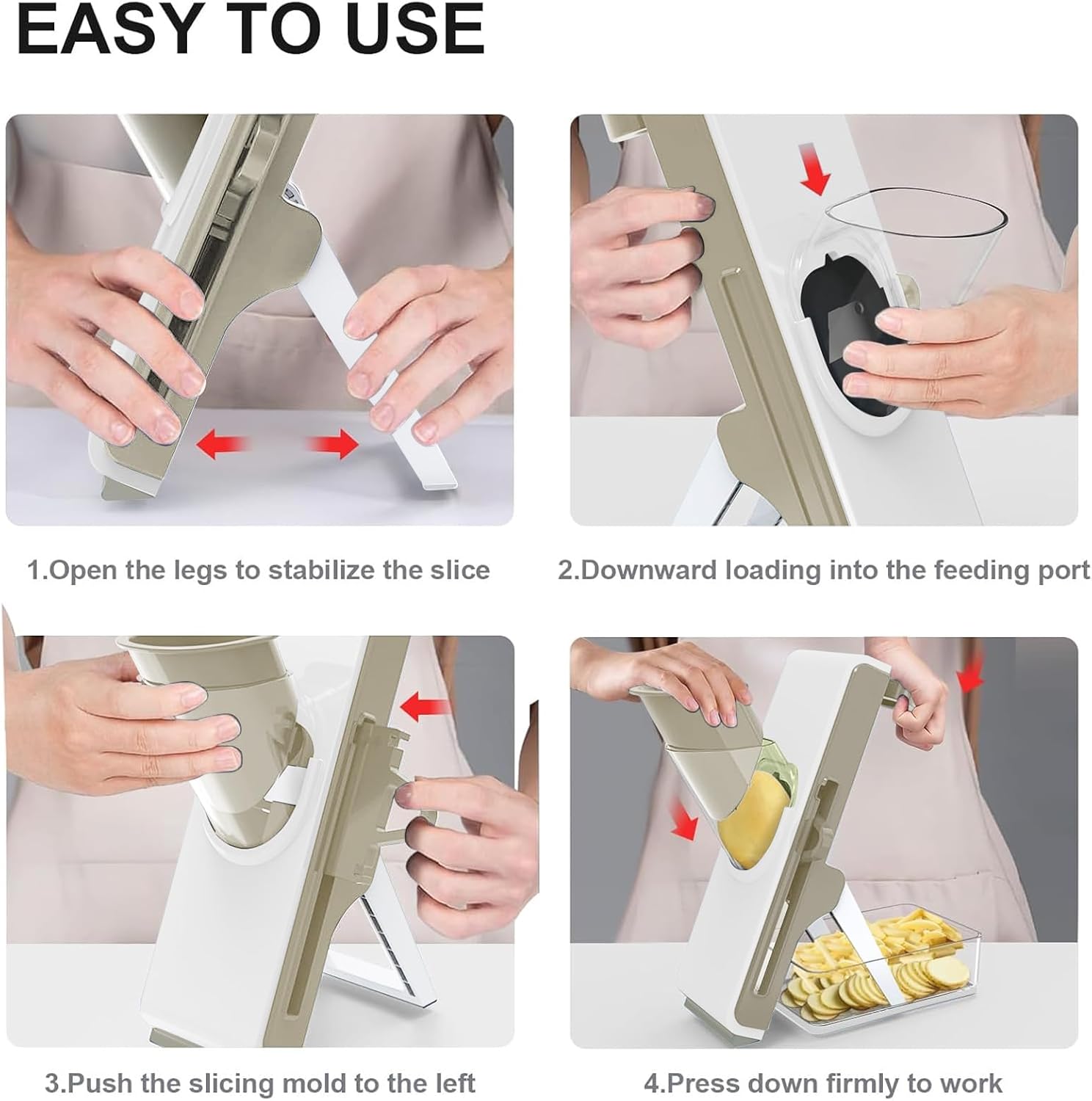 EASY TO USE

1.Open the legs to stabilize the slice

2.Downward loading into the feeding port

3.Push the slicing mold to the left

4.Press down firmly to work