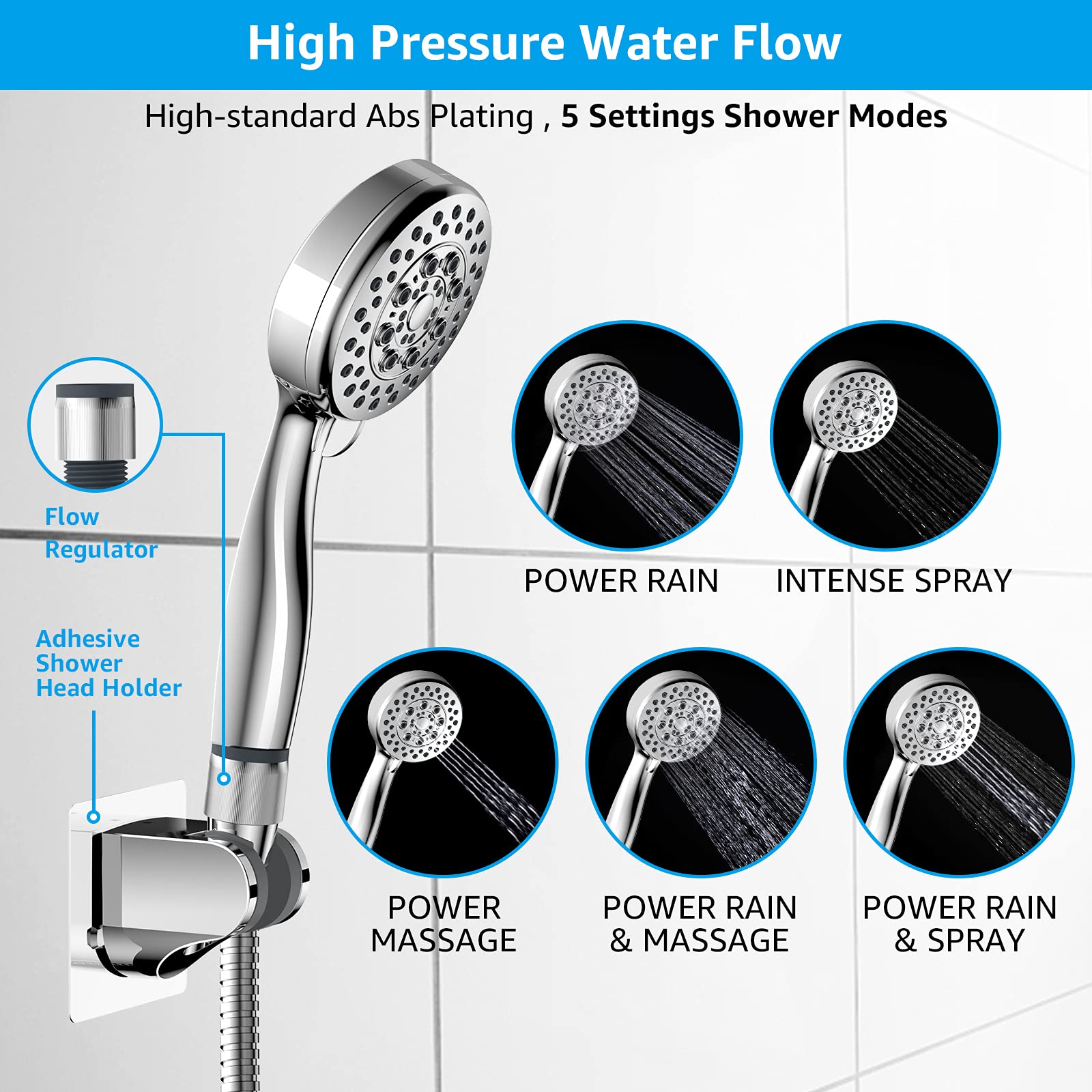 High Pressure Water Flow

High-standard Abs Plating , 5 Settings Shower Modes

Flow Regulator

Adhesive Shower Head Holder

POWER RAIN

INTENSE SPRAY

POWER MASSAGE

POWER RAIN & MASSAGE

POWER RAIN & SPRAY