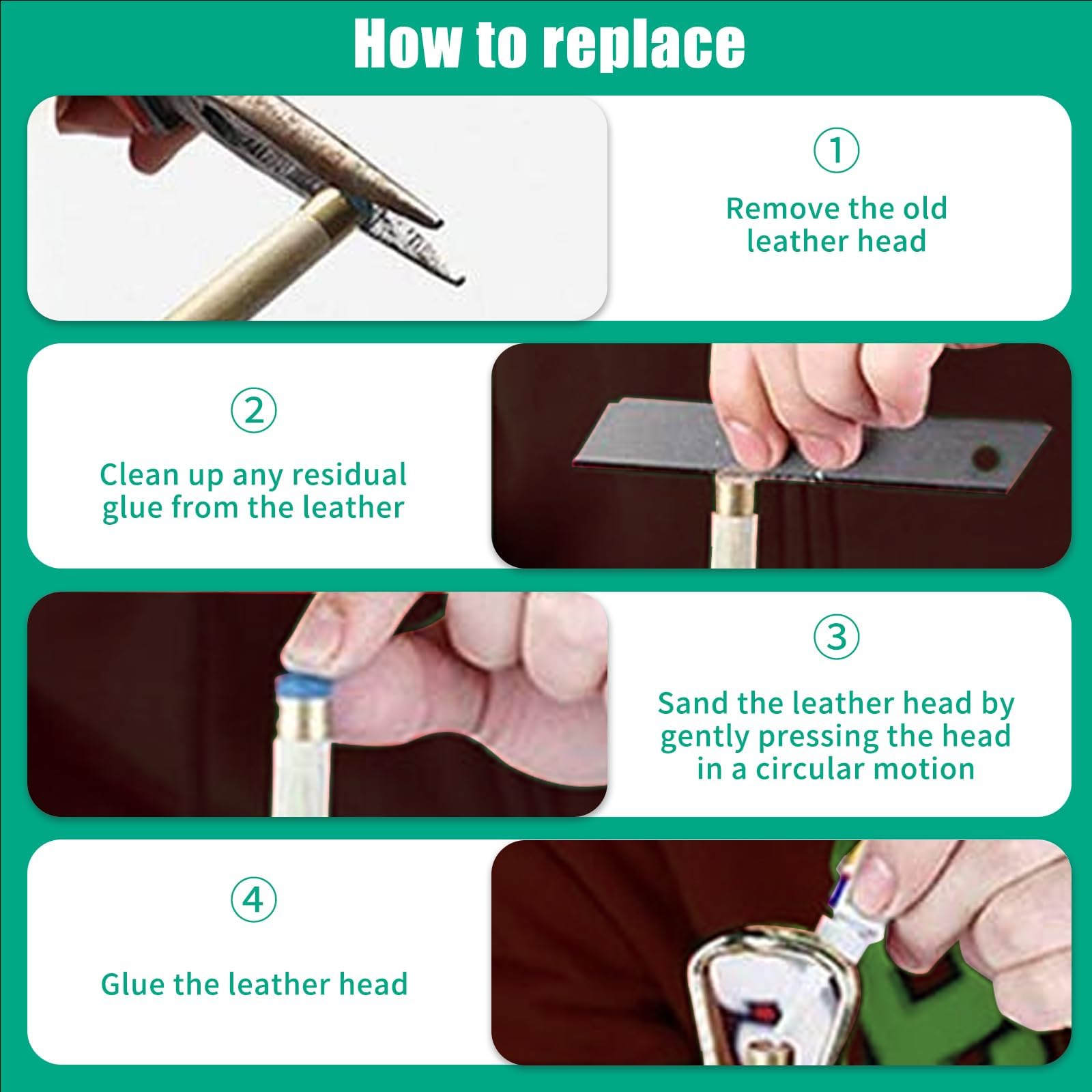 How to replace

①

Remove the old leather head

②

Clean up any residual glue from the leather

③

Sand the leather head by gently pressing the head in a circular motion

④

Glue the leather head