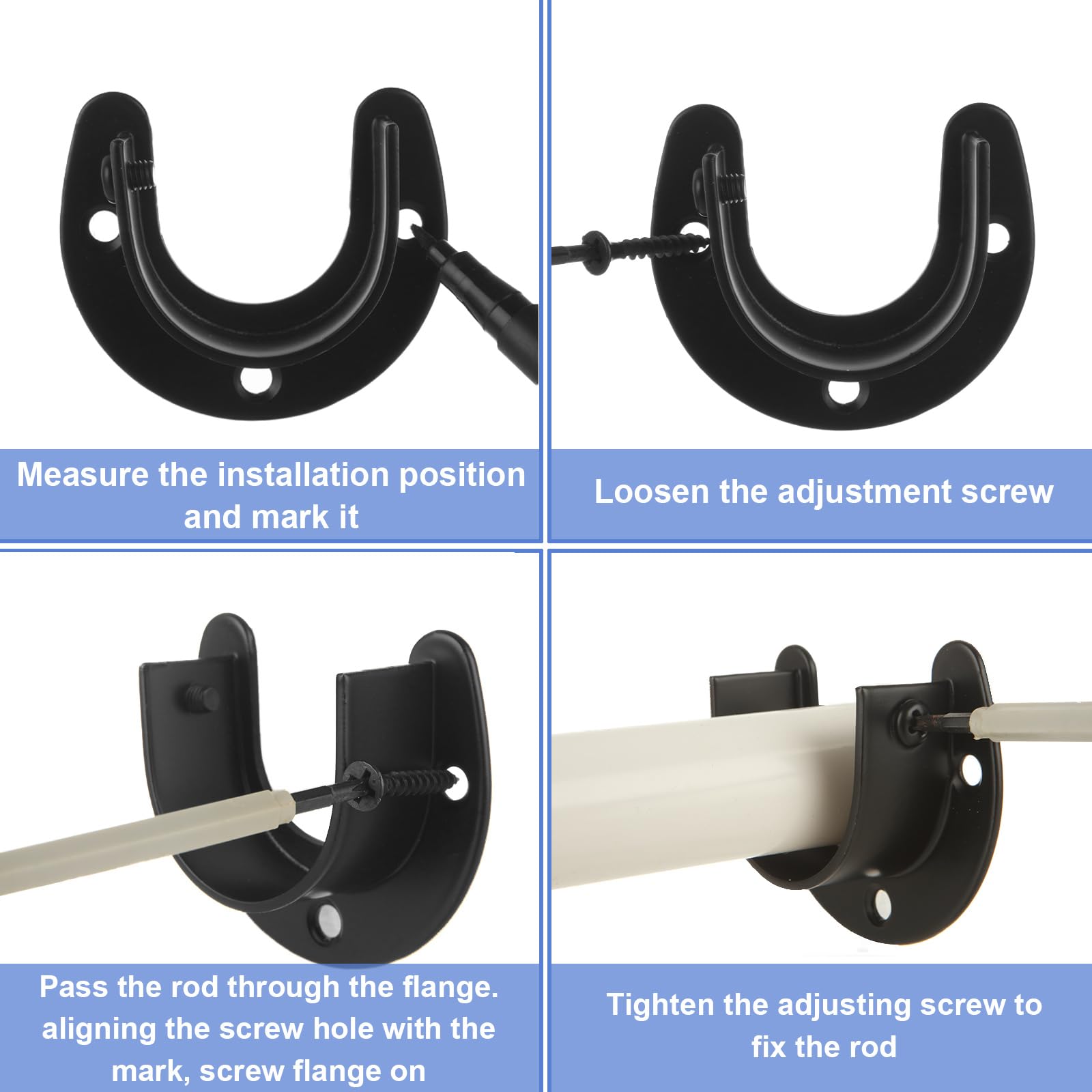 Measure the installation position and mark it

Loosen the adjustment screw

Pass the rod through the flange. aligning the screw hole with the mark, screw flange on

Tighten the adjusting screw to fix the rod