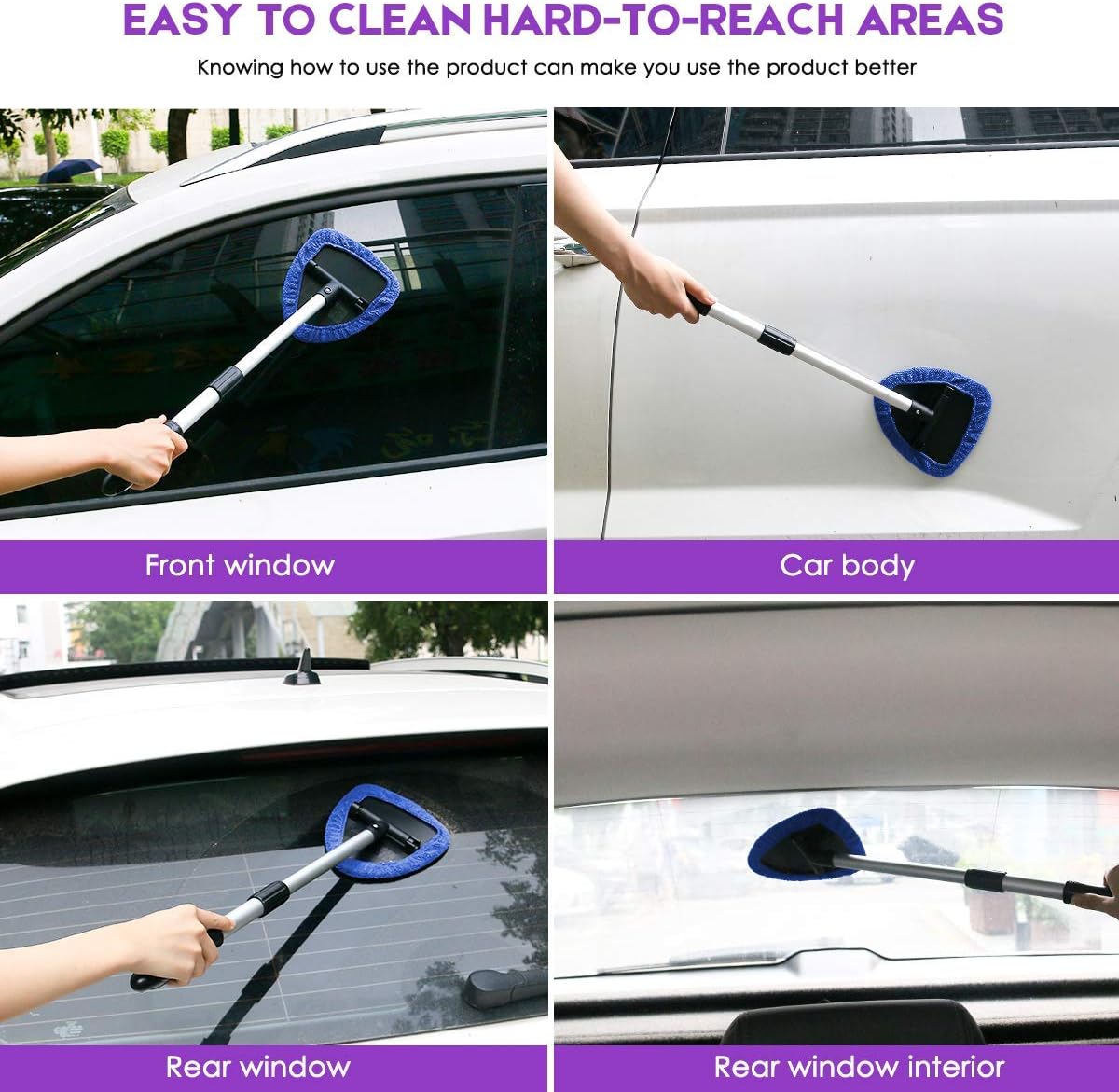 EASY TO CLEAN HARD-TO-REACH AREAS

Knowing how to use the product can make you use the product better

Front window

Car body

Rear window

Rear window interior