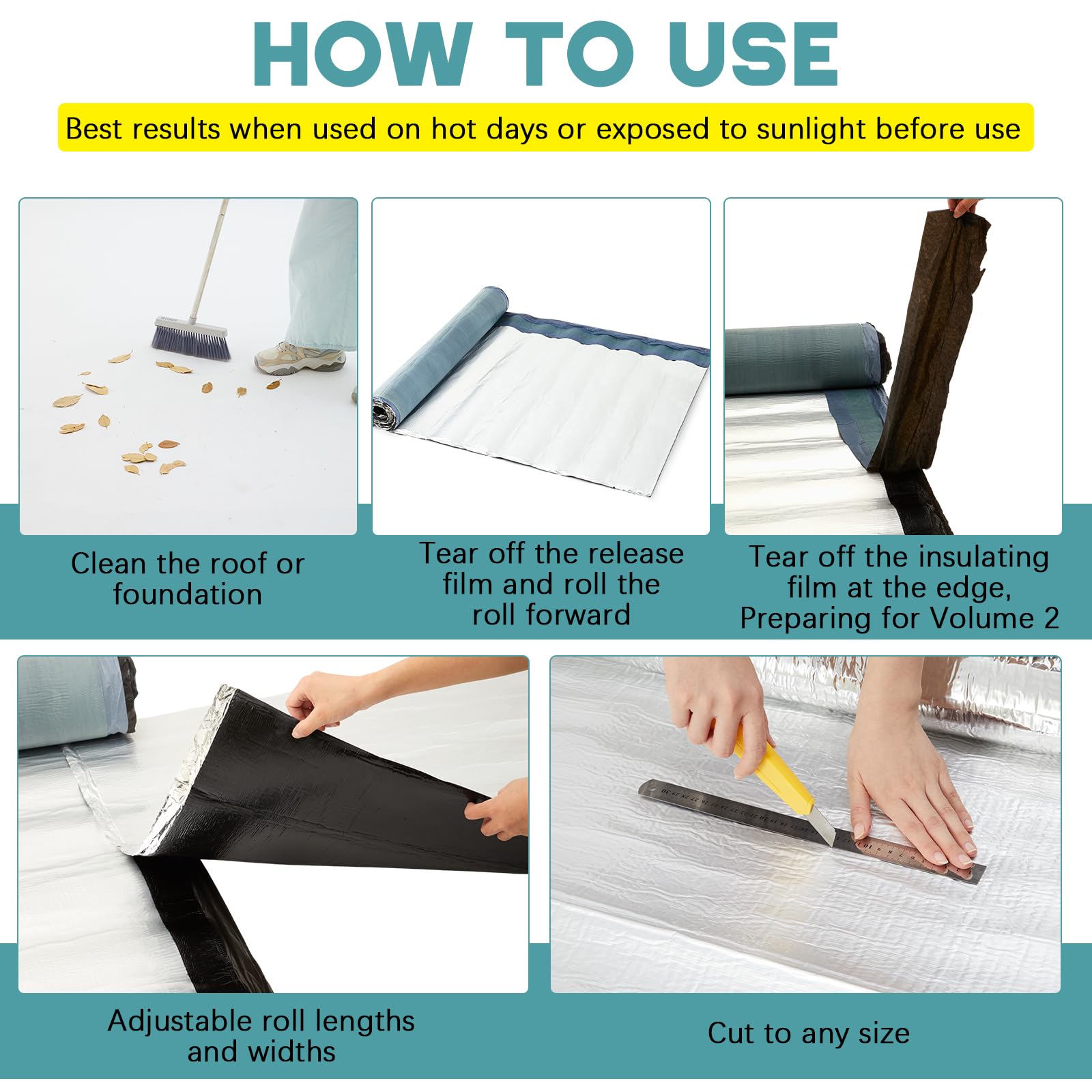 HOW TO USE

Best results when used on hot days or exposed to sunlight before use

Clean the roof or foundation

Tear off the release film and roll the roll forward

Tear off the insulating film at the edge, Preparing for Volume 2

Adjustable roll lengths and widths

Cut to any size