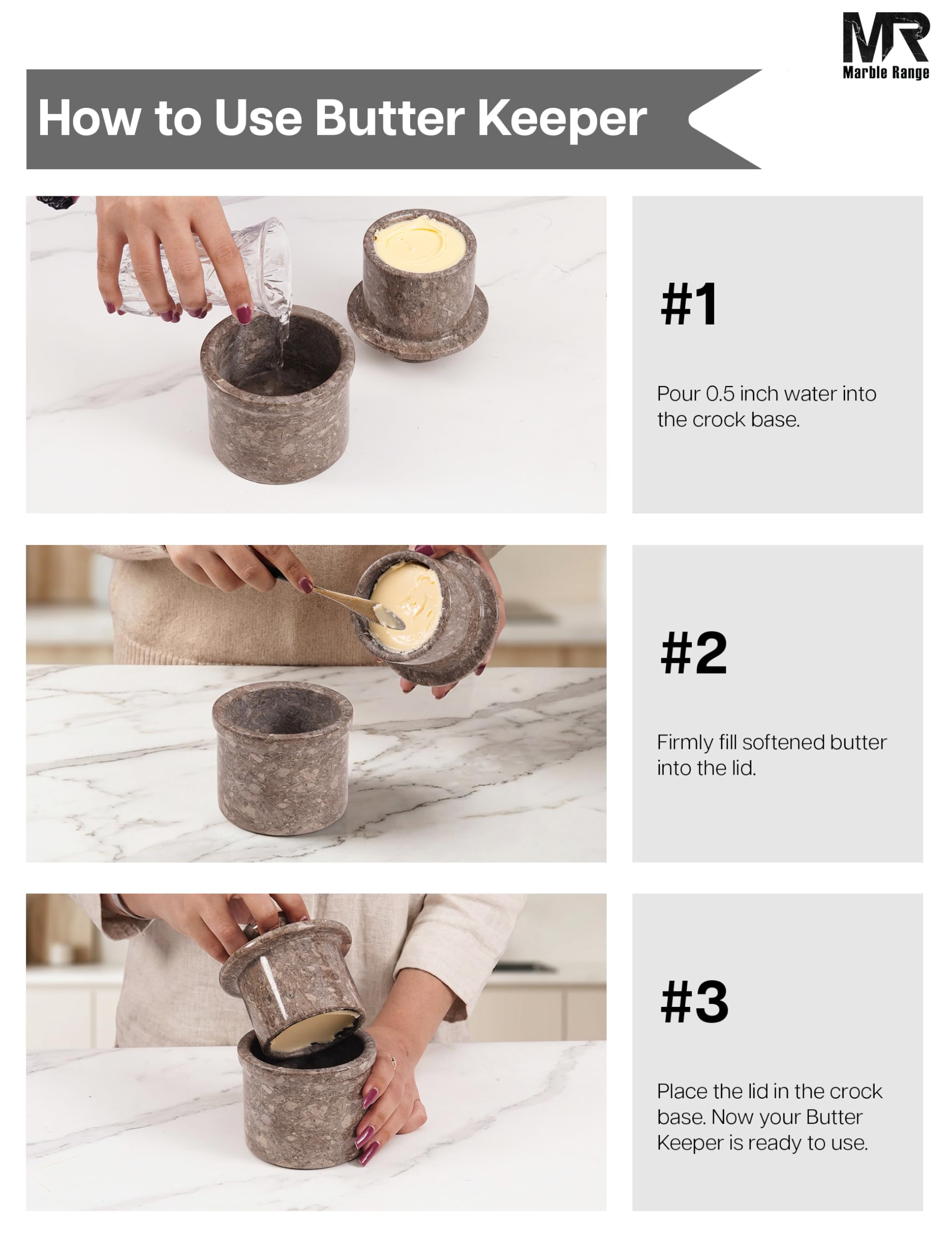 MR
Marble Range

How to Use Butter Keeper

#1

Pour 0.5 inch water into the crock base.

#2

Firmly fill softened butter into the lid.

#3

Place the lid in the crock base. Now your Butter Keeper is ready to use.