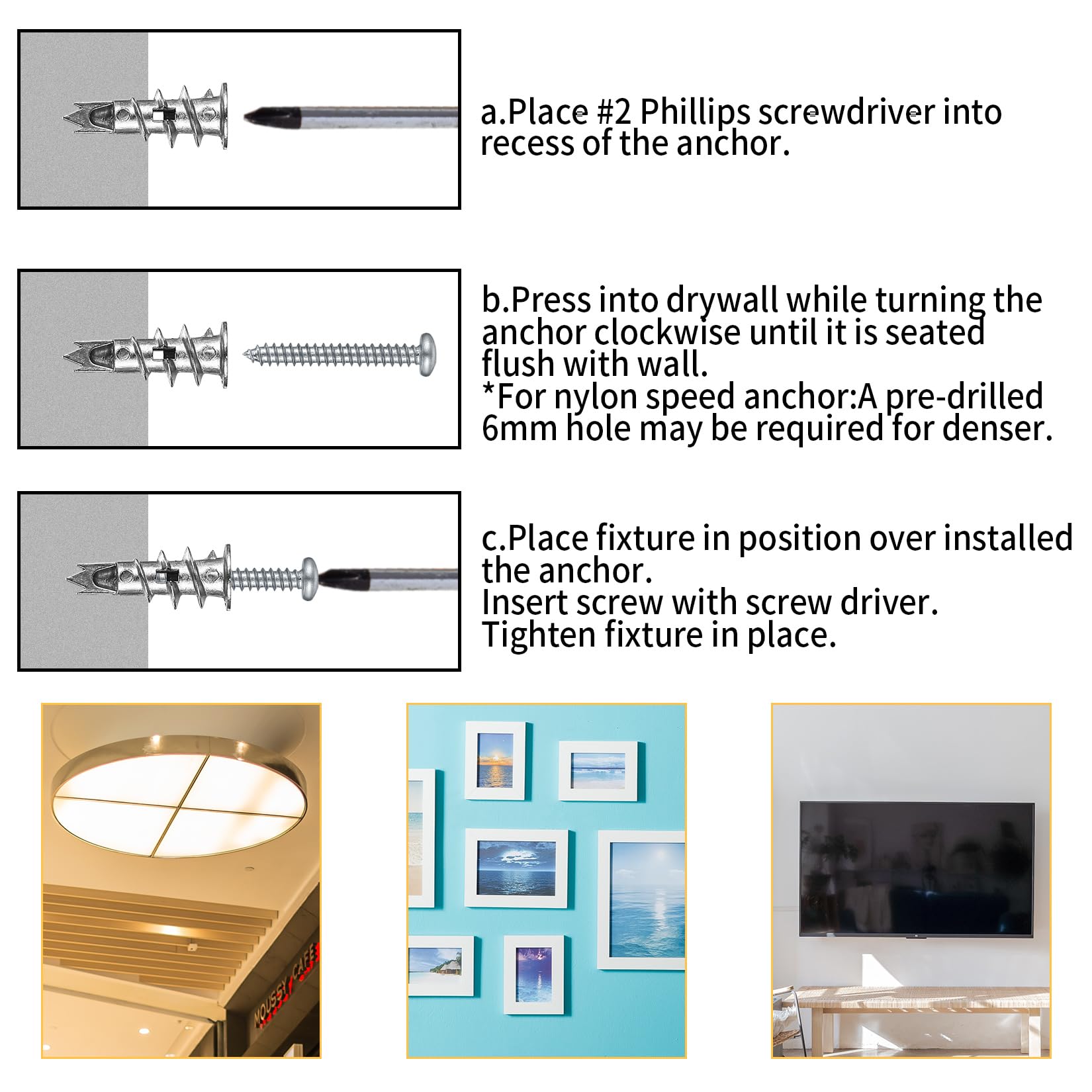 a.Place #2 Phillips screwdriver into recess of the anchor.

b.Press into drywall while turning the anchor clockwise until it is seated flush with wall.
*For nylon speed anchor:A pre-drilled 6mm hole may be required for denser.

c.Place fixture in position over installed the anchor.
Insert screw with screw driver.
Tighten fixture in place.

MOUSSY CAFE