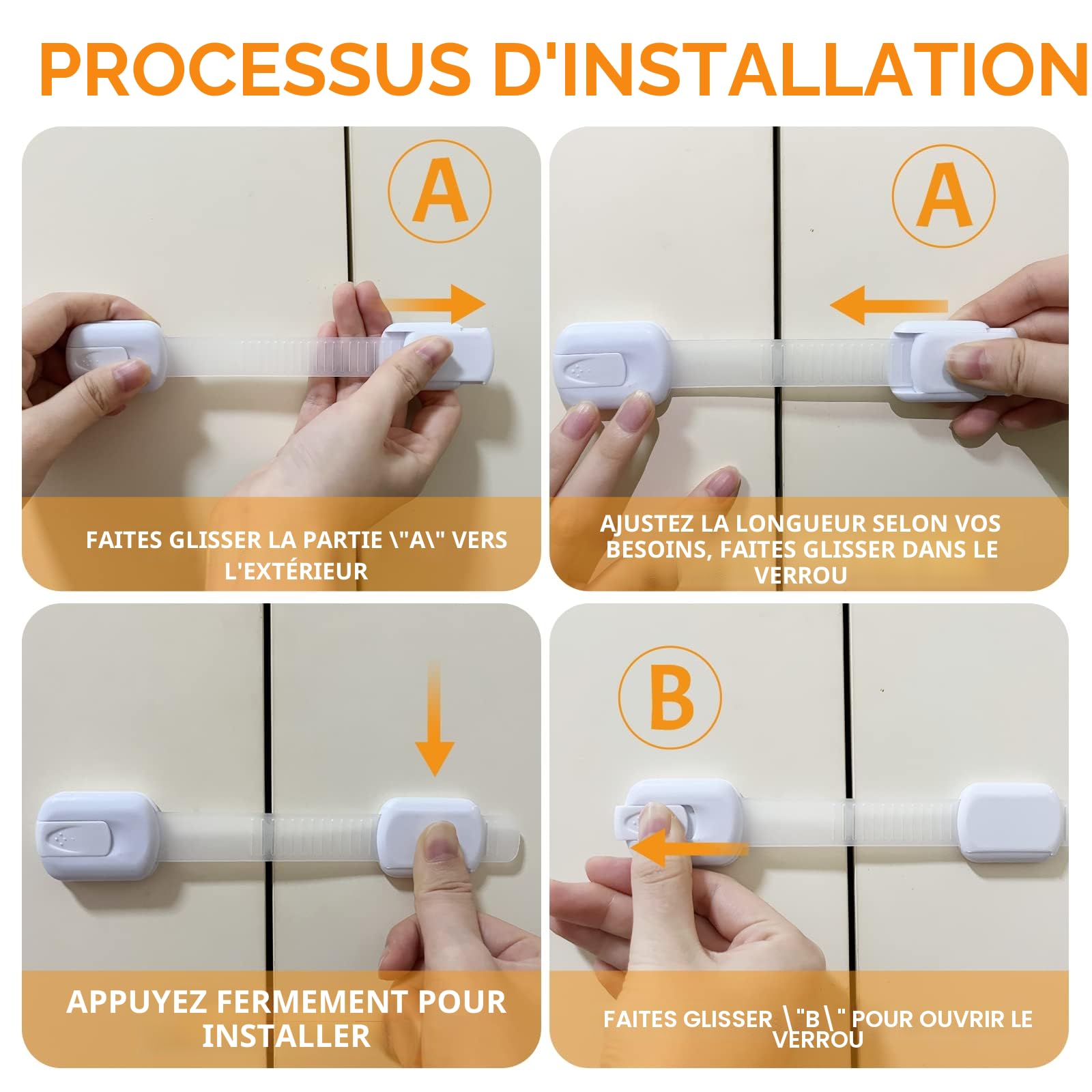 PROCESSUS D'INSTALLATION

A

FAITES GLISSER LA PARTIE \"A\" VERS L'EXTÉRIEUR

A

AJUSTEZ LA LONGUEUR SELON VOS BESOINS, FAITES GLISSER DANS LE VERROU

APPUYEZ FERMEMENT POUR INSTALLER

B

FAITES GLISSER \"B\" POUR OUVRIR LE VERROU