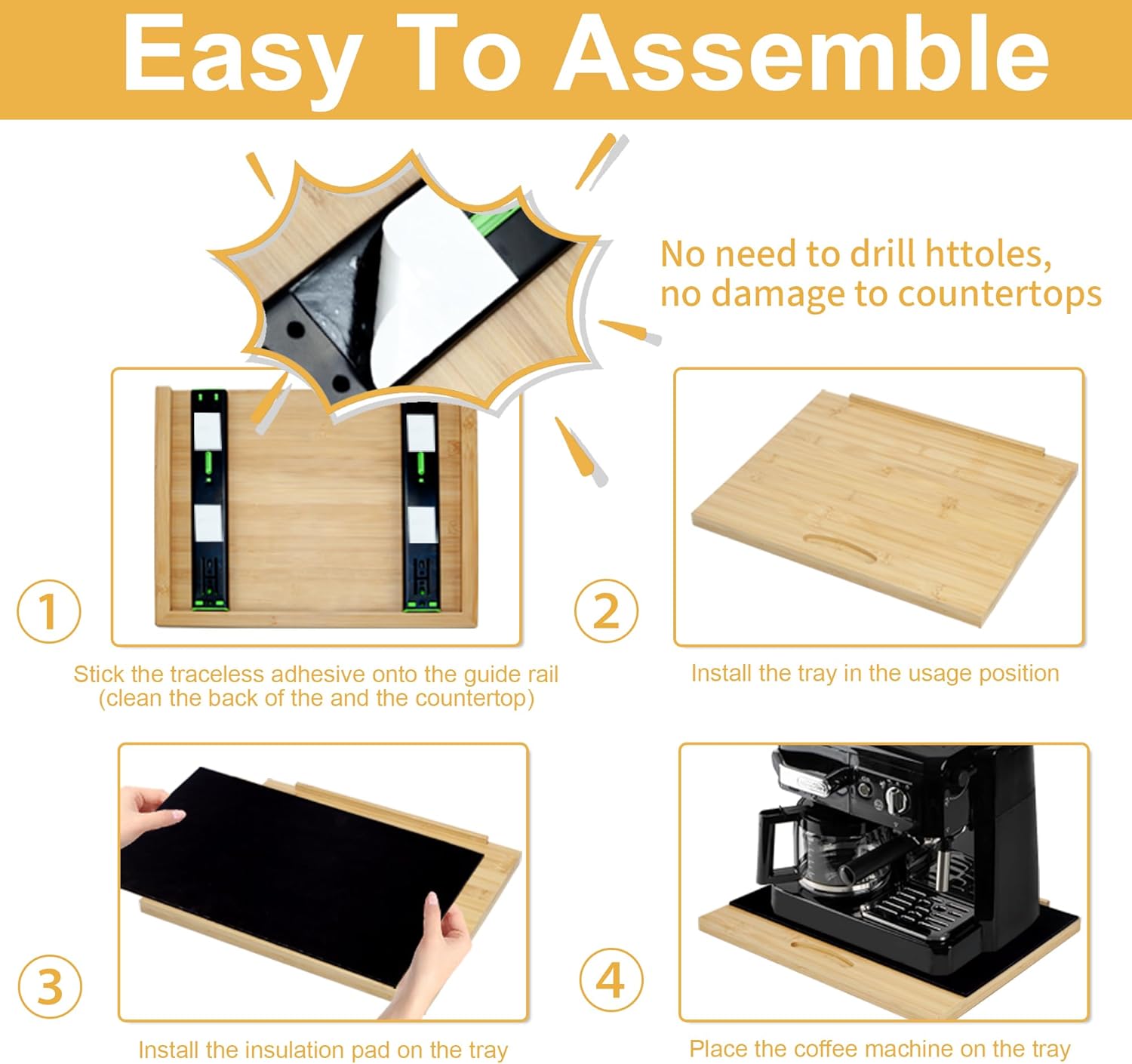 Easy To Assemble

No need to drill httoles, no damage to countertops

1

Stick the traceless adhesive onto the guide rail (clean the back of the and the countertop)

2

Install the tray in the usage position

3

Install the insulation pad on the tray

4

Place the coffee machine on the tray