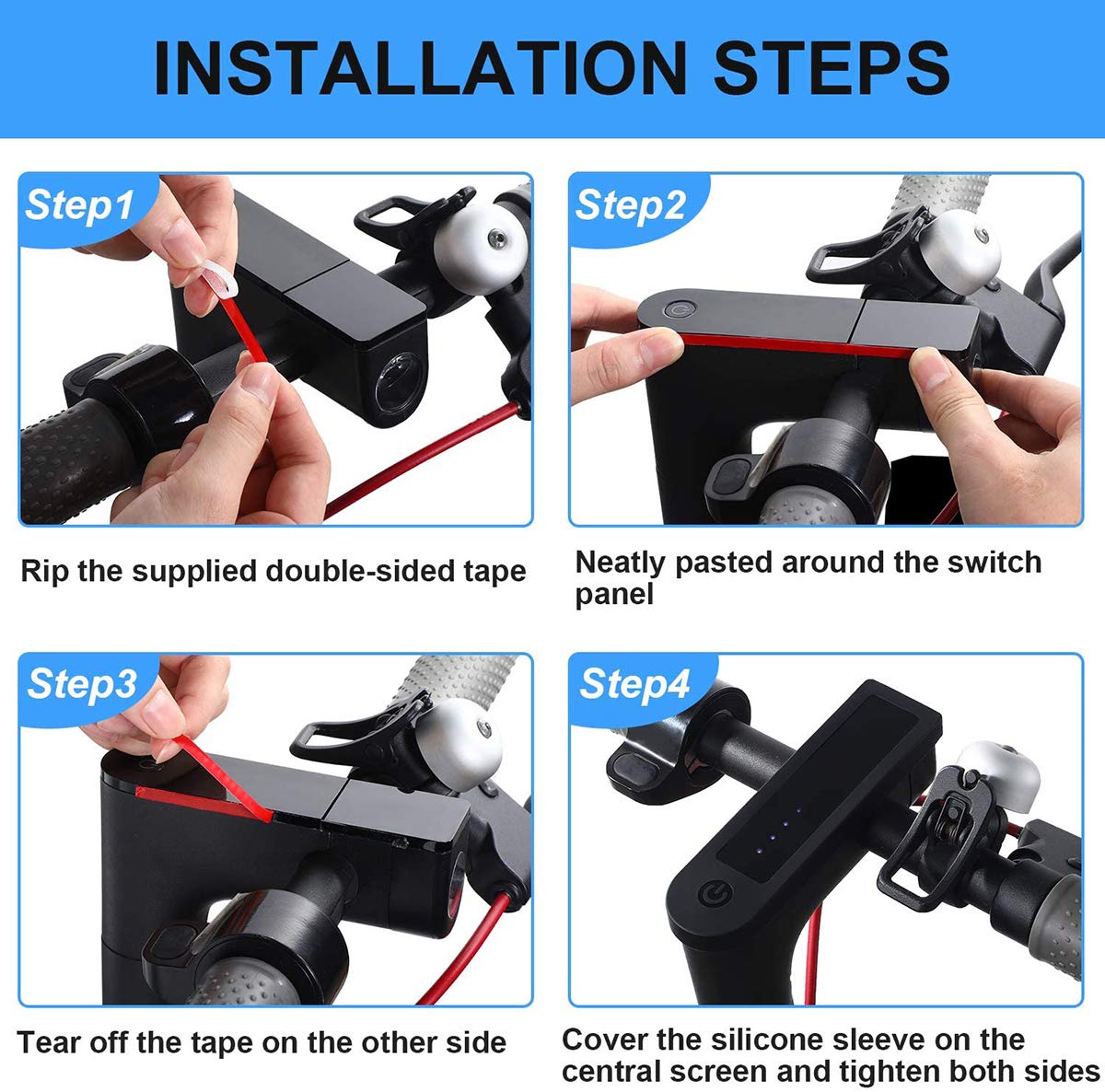 INSTALLATION STEPS

Step1

Rip the supplied double-sided tape

Step2

Neatly pasted around the switch panel

Step3

Tear off the tape on the other side

Step4

Cover the silicone sleeve on the central screen and tighten both sides