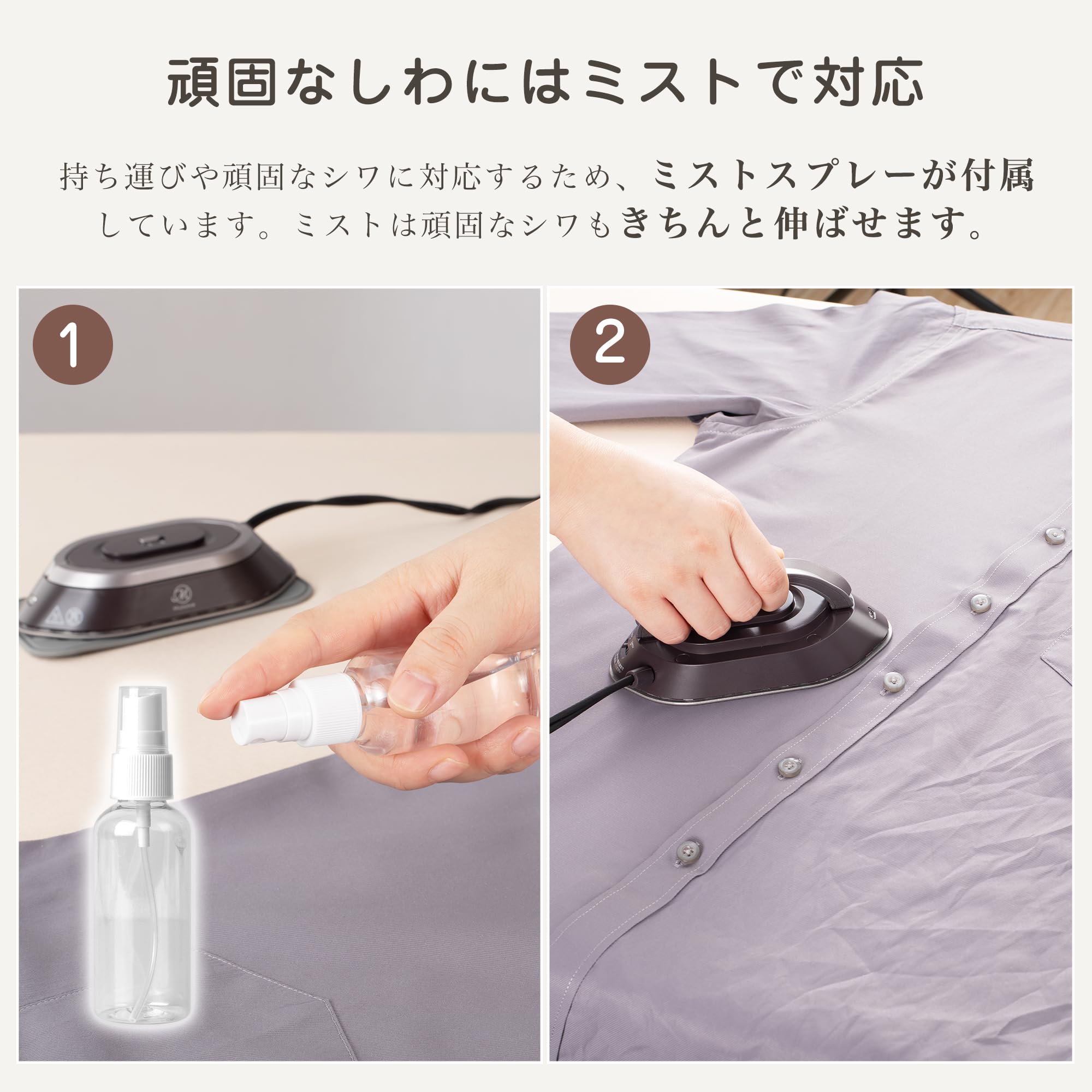 頑固なしわにはミストで対応

持ち運びや頑固なシワに対応するため、ミストスプレーが付属しています。ミストは頑固なシワもきちんと伸ばせます。

1

2