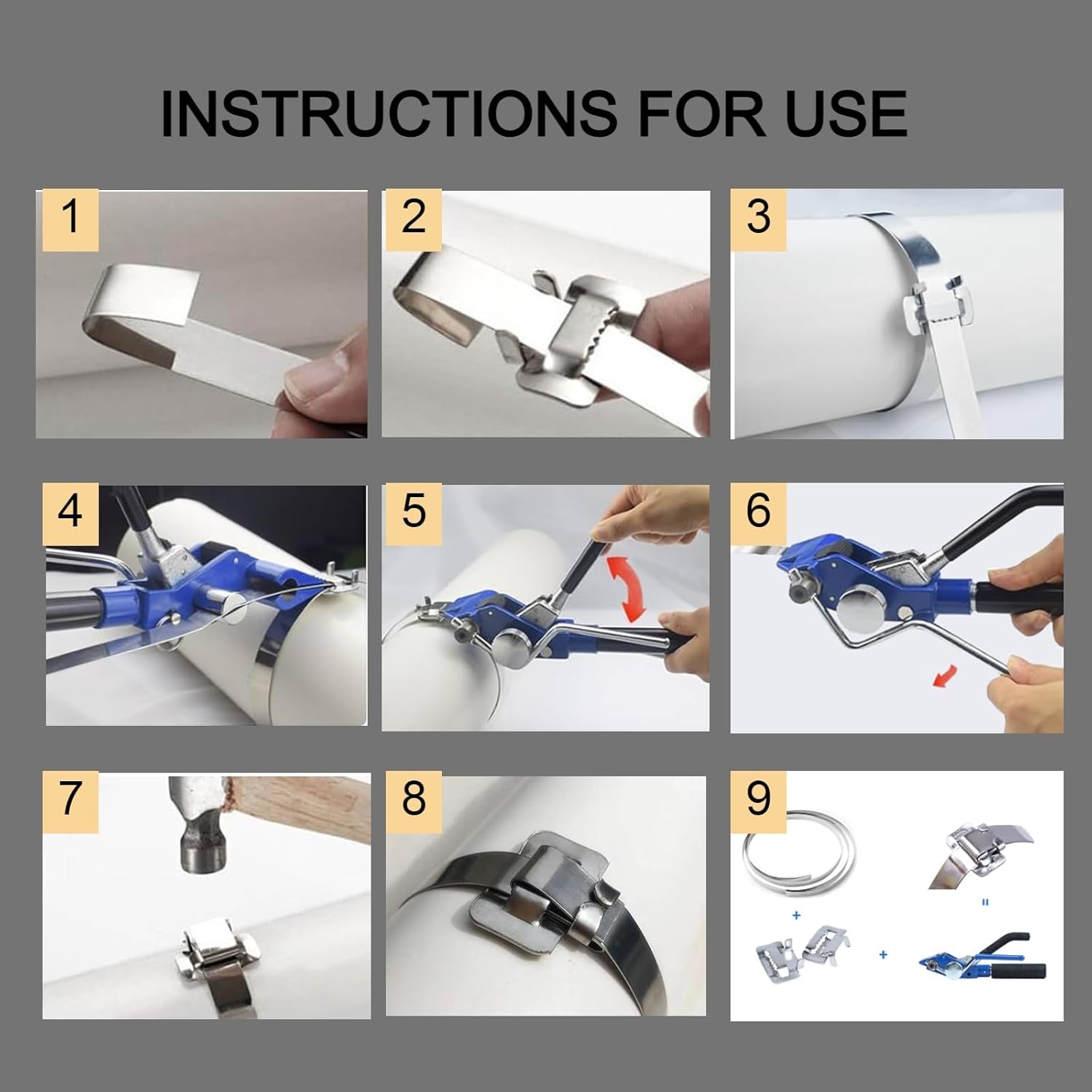 INSTRUCTIONS FOR USE

1

2

3

4

5

6

7

8

9

+

=

+