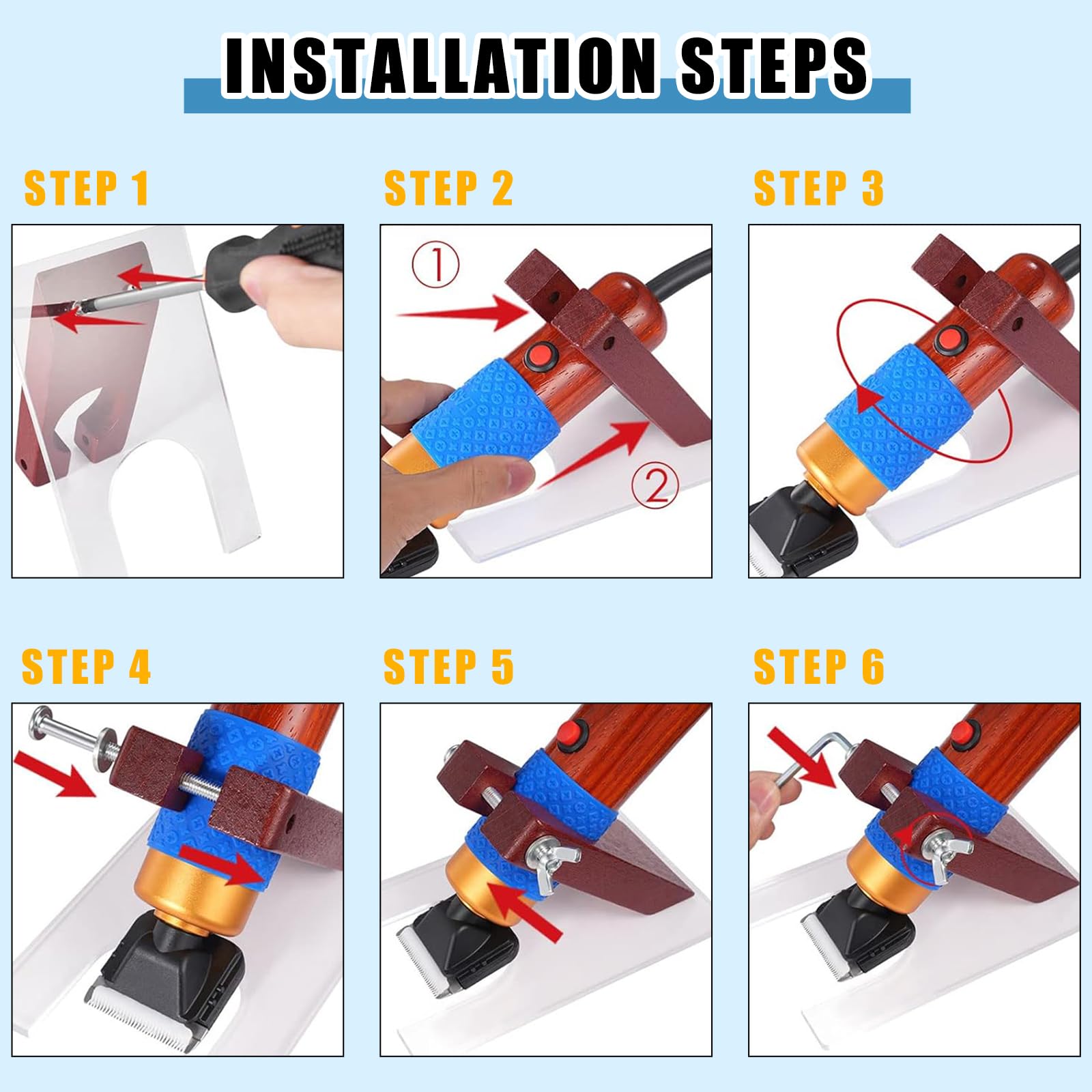 INSTALLATION STEPS

STEP 1

STEP 2

①

②

STEP 3

STEP 4

STEP 5

STEP 6