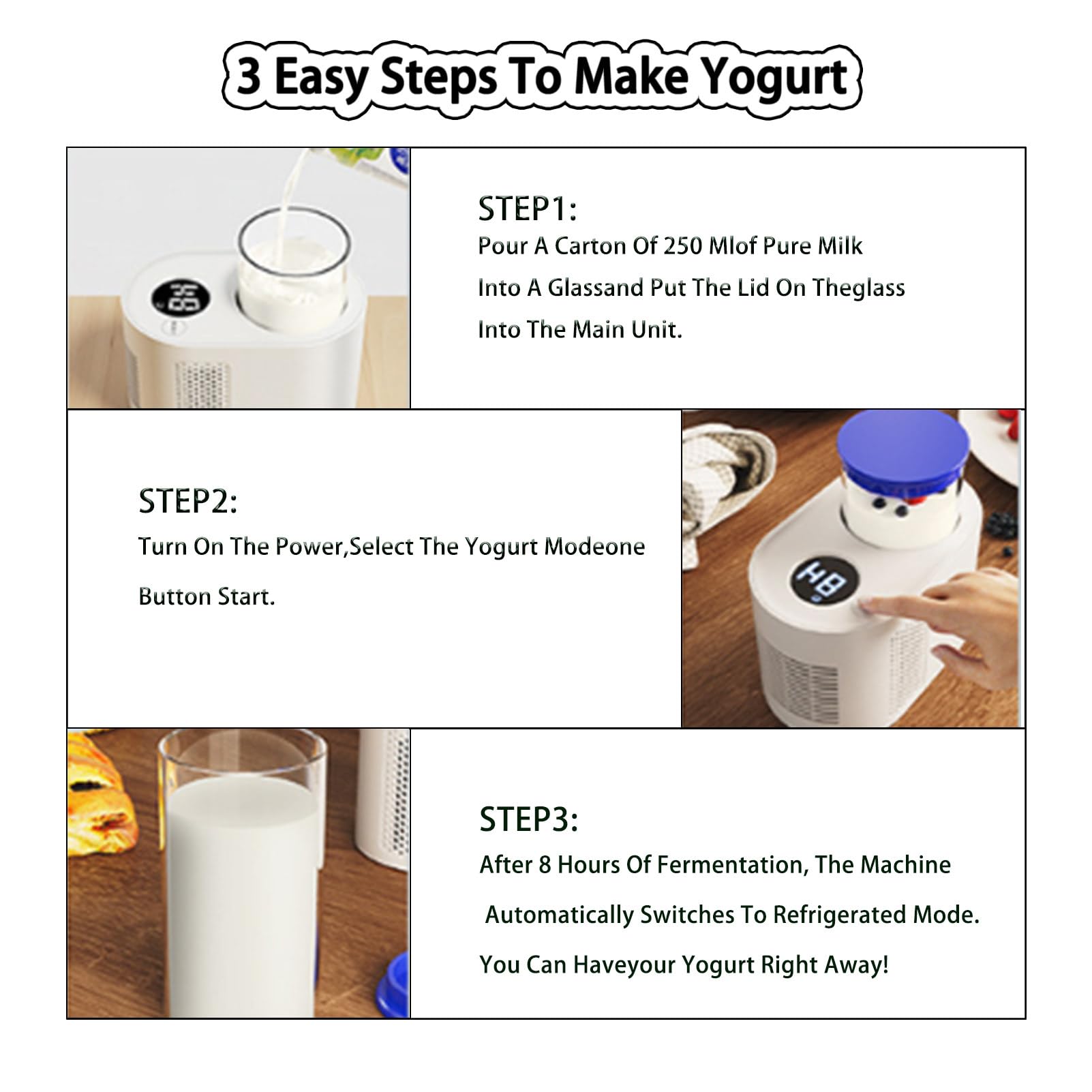 3 Easy Steps To Make Yogurt

STEP1:
Pour A Carton Of 250 Mlof Pure Milk Into A Glassand Put The Lid On Theglass Into The Main Unit.

STEP2:
Turn On The Power,Select The Yogurt Modeone Button Start.

H8

STEP3:
After 8 Hours Of Fermentation, The Machine Automatically Switches To Refrigerated Mode. You Can Haveyour Yogurt Right Away!