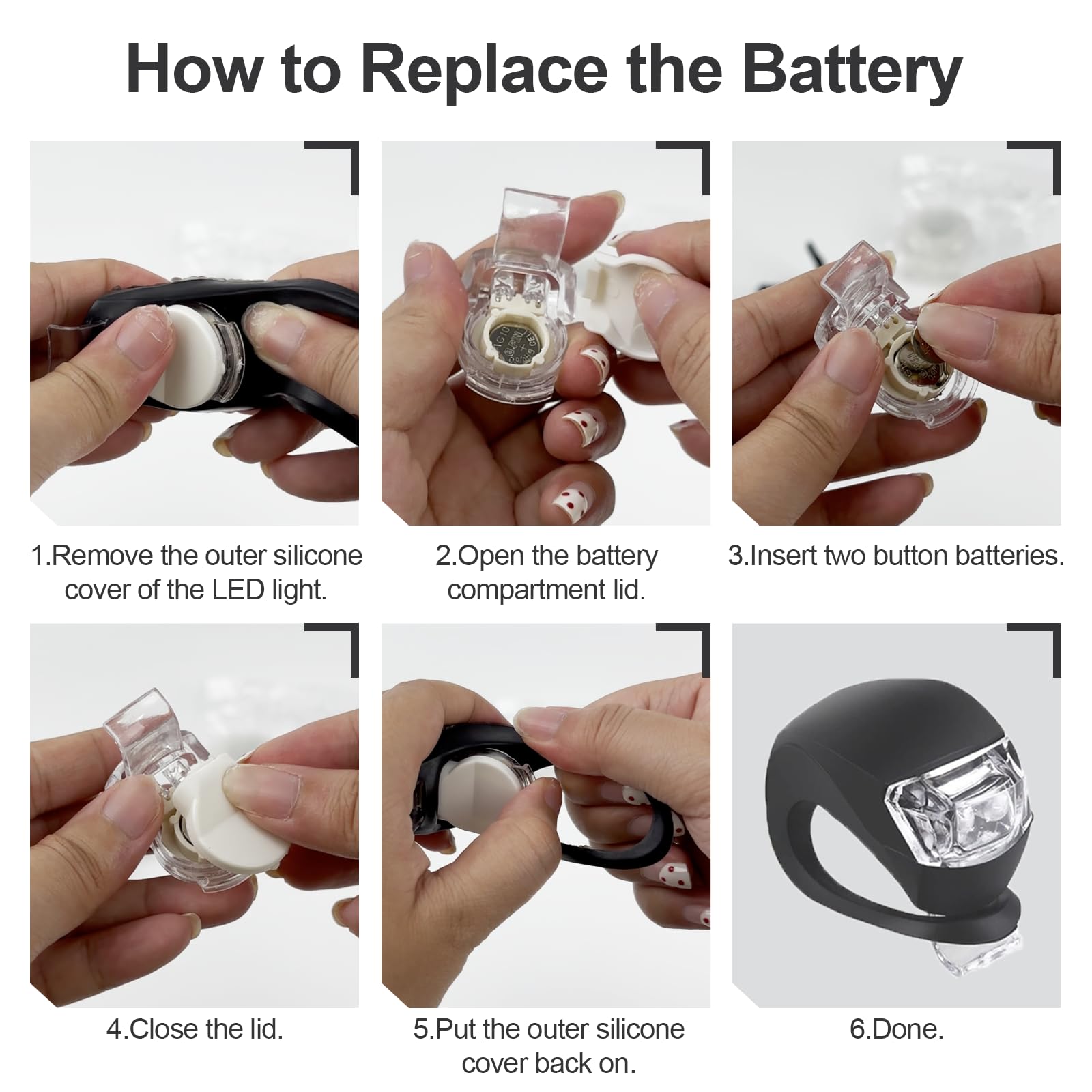 How to Replace the Battery

1.Remove the outer silicone cover of the LED light.

2.Open the battery compartment lid.

3.Insert two button batteries.

4.Close the lid.

5.Put the outer silicone cover back on.

6.Done.