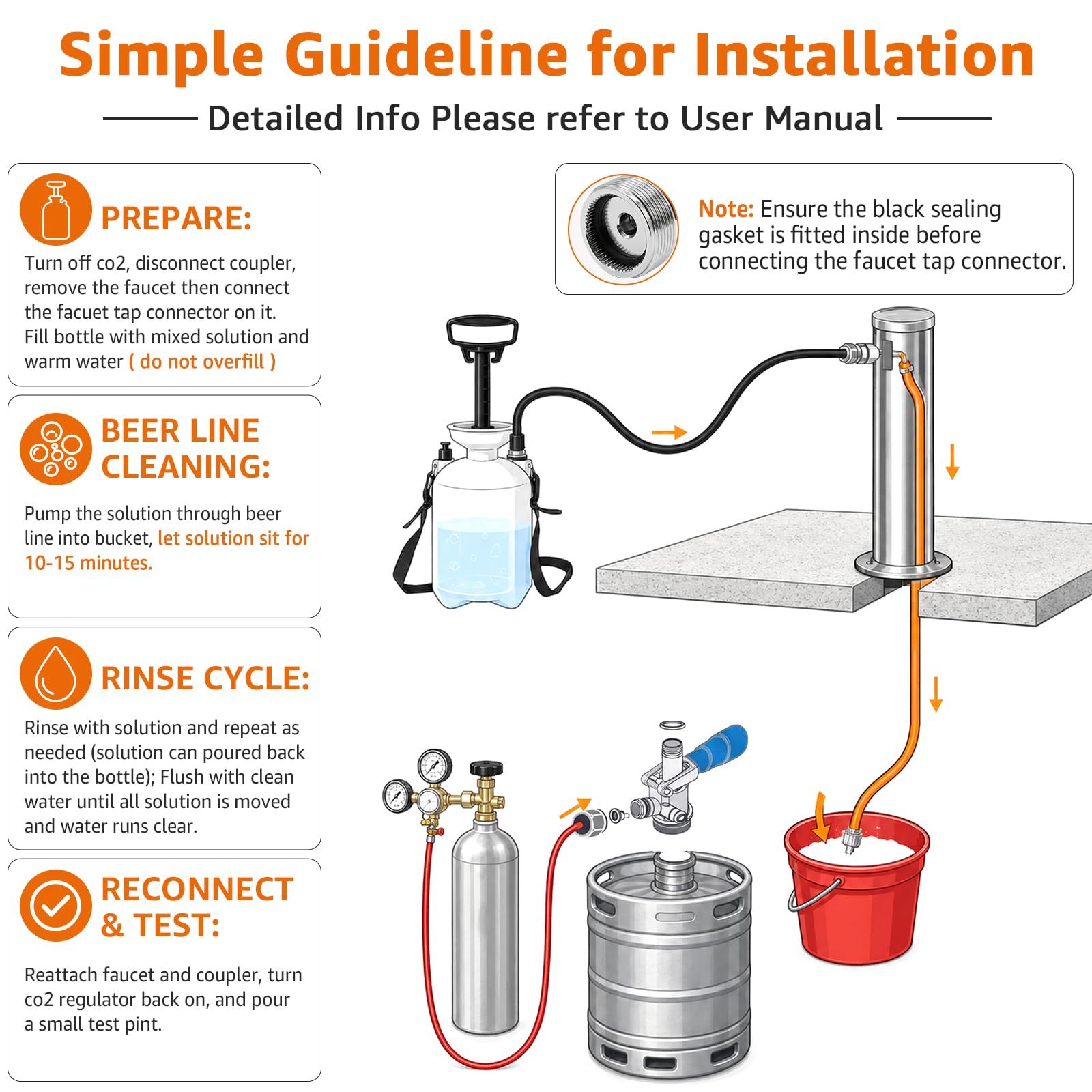 Simple Guideline for Installation

Detailed Info Please refer to User Manual

PREPARE:

Turn off co2, disconnect coupler, remove the faucet then connect the facuet tap connector on it. Fill bottle with mixed solution and warm water ( do not overfill )

BEER LINE CLEANING:

Pump the solution through beer line into bucket, let solution sit for 10-15 minutes.

RINSE CYCLE:

Rinse with solution and repeat as needed (solution can poured back into the bottle); Flush with clean water until all solution is moved and water runs clear.

RECONNECT & TEST:

Reattach faucet and coupler, turn co2 regulator back on, and pour a small test pint.

Note: Ensure the black sealing gasket is fitted inside before connecting the faucet tap connector.