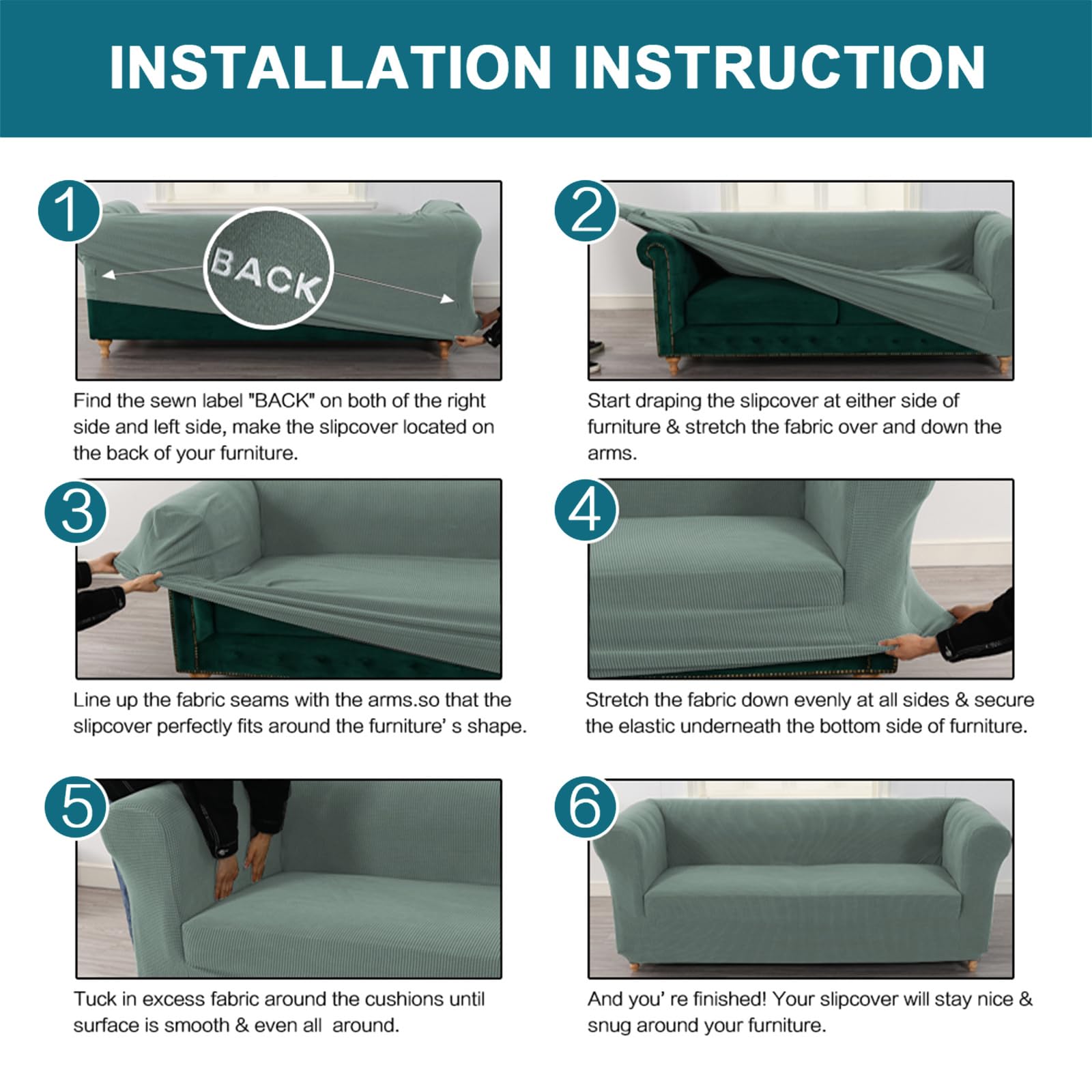 INSTALLATION INSTRUCTION

1

BACK

Find the sewn label "BACK" on both of the right side and left side, make the slipcover located on the back of your furniture.

2

Start draping the slipcover at either side of furniture & stretch the fabric over and down the arms.

3

Line up the fabric seams with the arms.so that the slipcover perfectly fits around the furniture' s shape.

4

Stretch the fabric down evenly at all sides & secure the elastic underneath the bottom side of furniture.

5

Tuck in excess fabric around the cushions until surface is smooth & even all around.

6

And you' re finished! Your slipcover will stay nice & snug around your furniture.