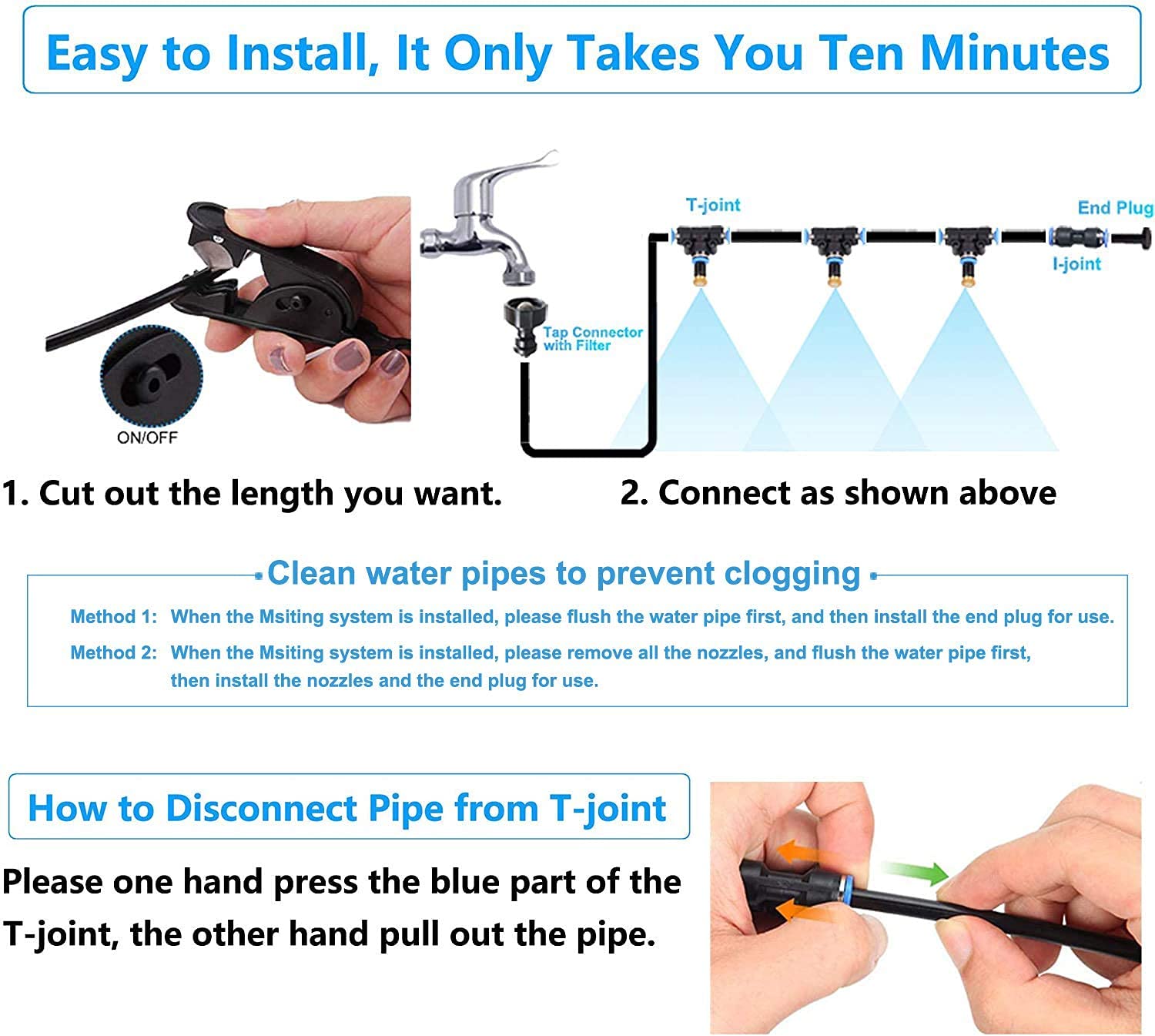 Easy to Install, It Only Takes You Ten Minutes

ON/OFF

Tap Connector with Filter

T-joint

End Plug

I-joint

1. Cut out the length you want.

2. Connect as shown above

Clean water pipes to prevent clogging

Method 1: When the Msiting system is installed, please flush the water pipe first, and then install the end plug for use.

Method 2: When the Msiting system is installed, please remove all the nozzles, and flush the water pipe first, then install the nozzles and the end plug for use.

How to Disconnect Pipe from T-joint

Please one hand press the blue part of the T-joint, the other hand pull out the pipe.