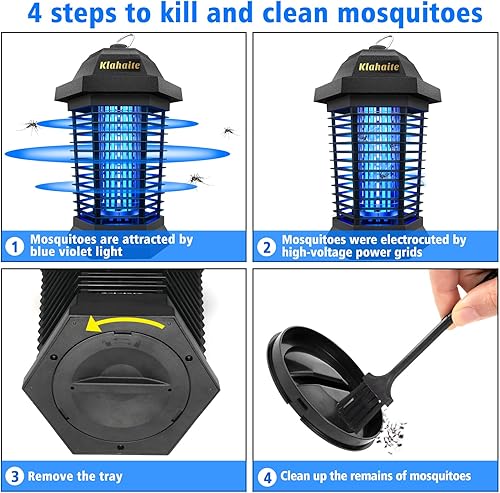 4 steps to kill and clean mosquitoes

Klahaite

1 Mosquitoes are attracted by blue violet light

Klahaite

2 Mosquitoes were electrocuted by high-voltage power grids

3 Remove the tray

4 Clean up the remains of mosquitoes