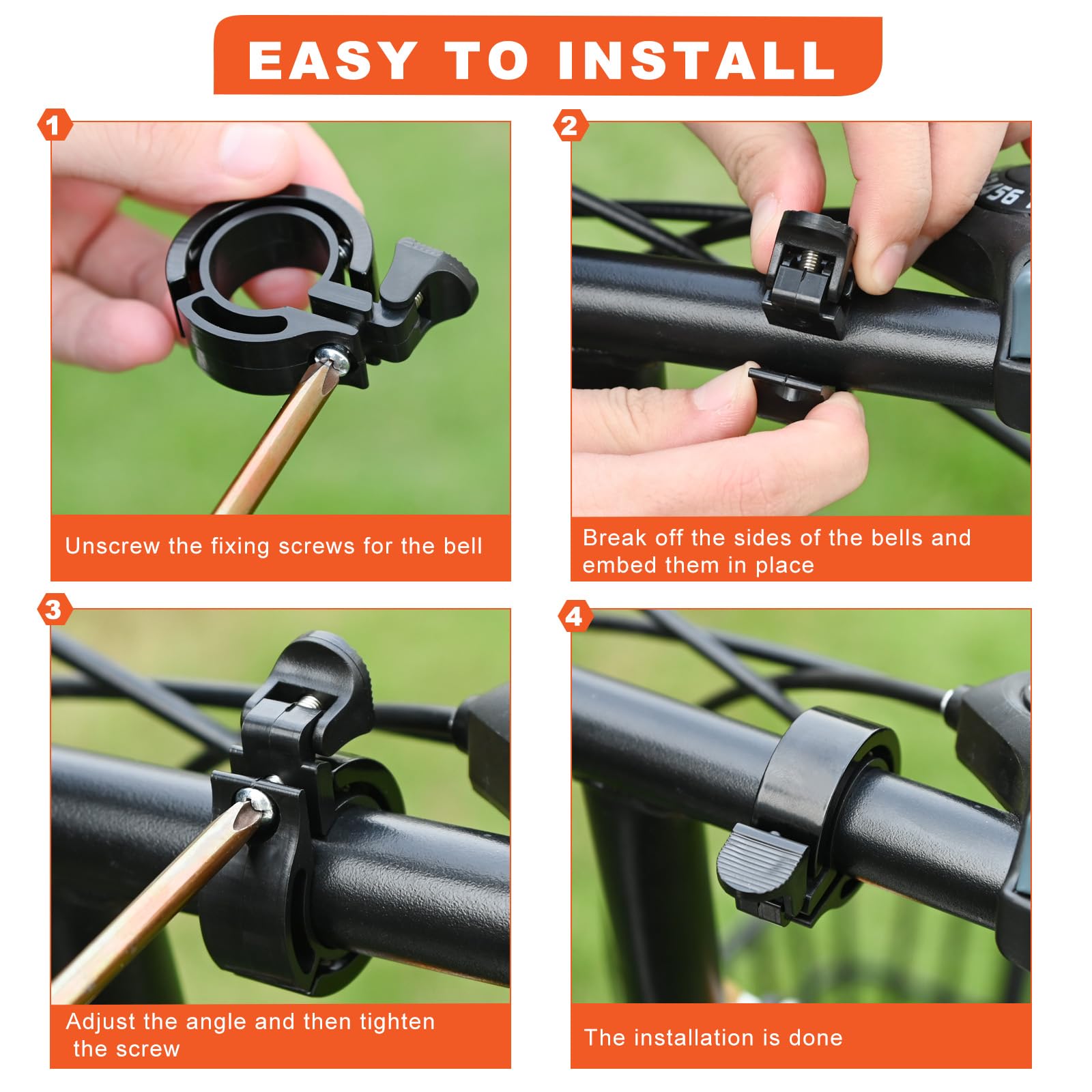 EASY TO INSTALL

1

Unscrew the fixing screws for the bell

2

Break off the sides of the bells and embed them in place

3

Adjust the angle and then tighten the screw

4

The installation is done