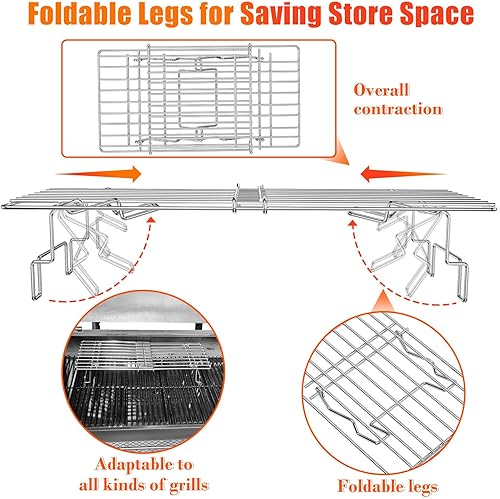 Foldable Legs for Saving Store Space

Overall contraction

Adaptable to all kinds of grills

Foldable legs