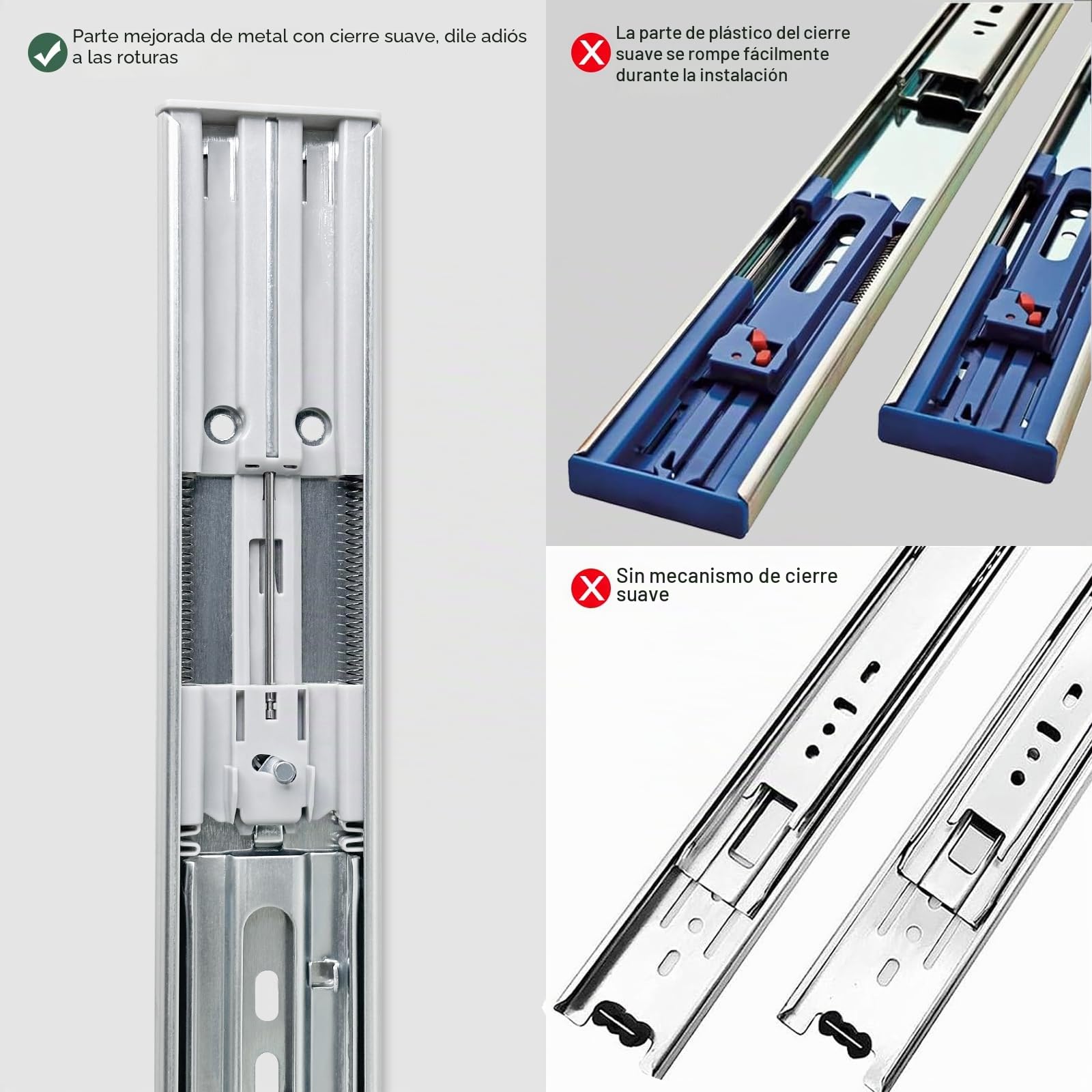 Parte mejorada de metal con cierre suave, dile adiós a las roturas

La parte de plástico del cierre suave se rompe fácilmente durante la instalación

Sin mecanismo de cierre suave