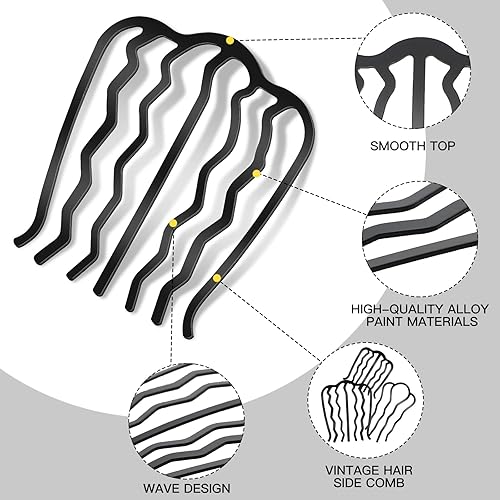 SMOOTH TOP

HIGH-QUALITY ALLOY
PAINT MATERIALS

WAVE DESIGN

VINTAGE HAIR
SIDE COMB