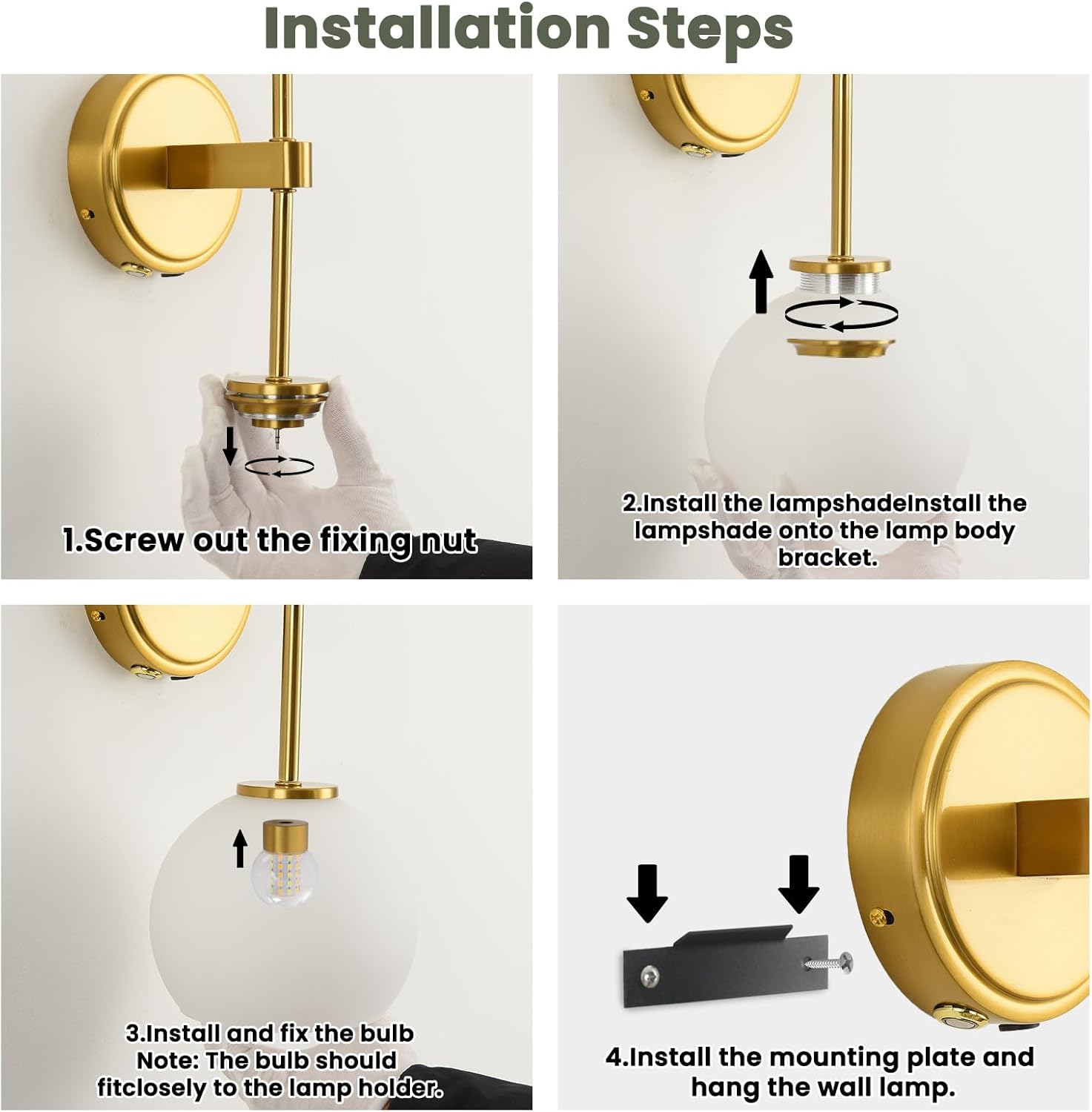 Installation Steps

1.Screw out the fixing nut

2.Install the lampshadeInstall the lampshade onto the lamp body bracket.

3.Install and fix the bulb
Note: The bulb should fitclosely to the lamp holder.

4.Install the mounting plate and hang the wall lamp.