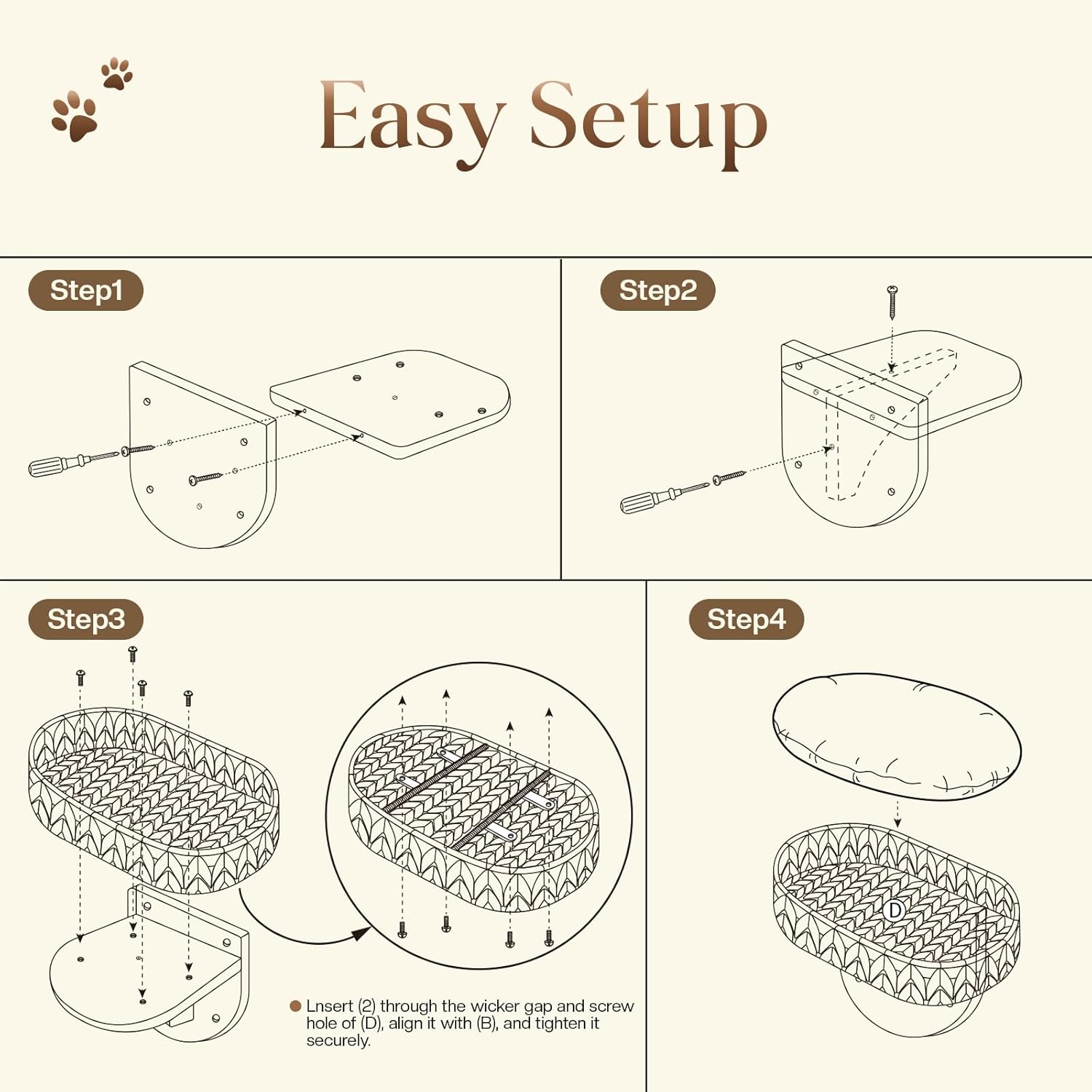 Easy Setup

Step1

Step2

Step3

Lnsert (2) through the wicker gap and screw hole of (D), align it with (B), and tighten it securely.

Step4

D