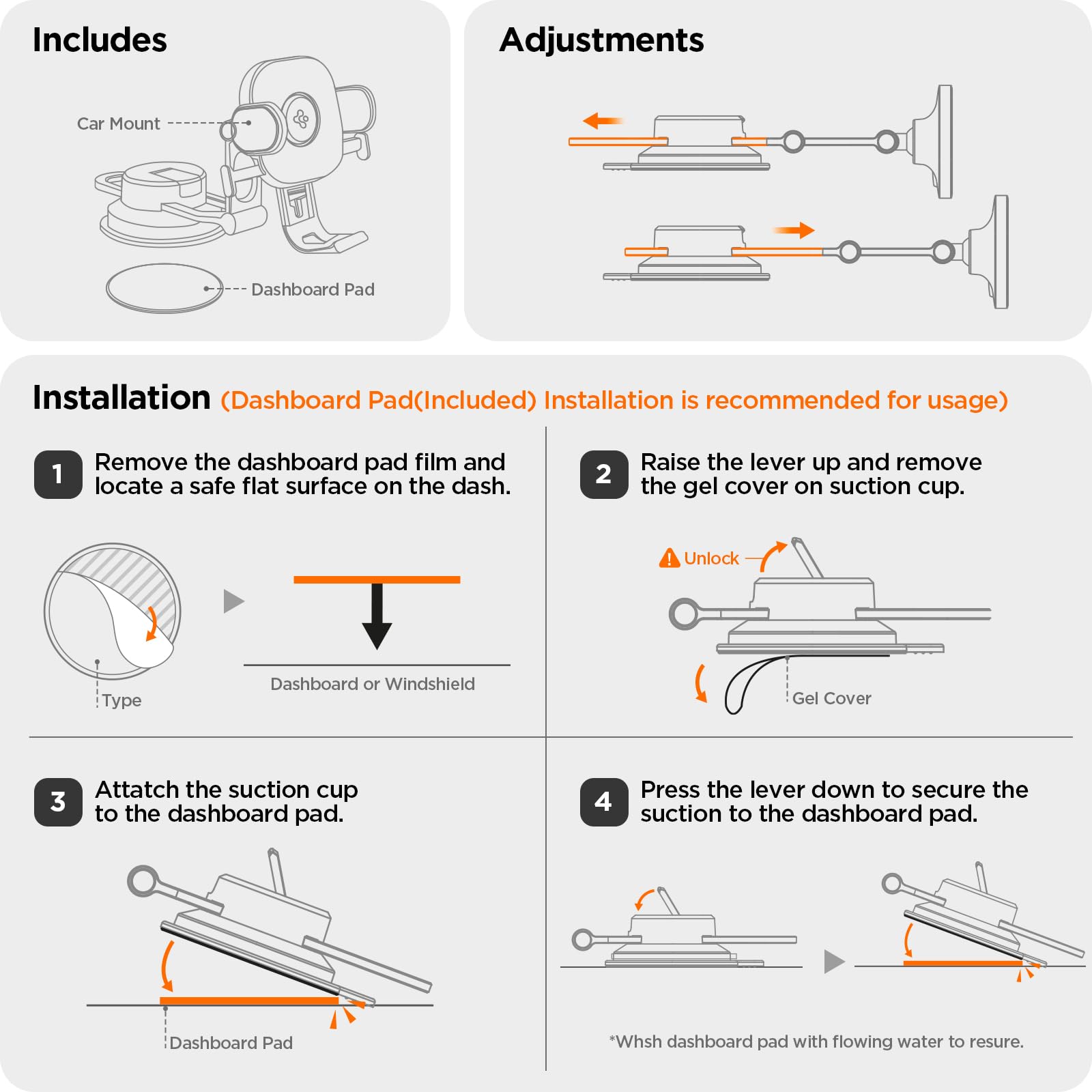 Includes

Car Mount

Dashboard Pad

Adjustments

Installation (Dashboard Pad(Included) Installation is recommended for usage)

1 Remove the dashboard pad film and locate a safe flat surface on the dash.

Type

Dashboard or Windshield

2 Raise the lever up and remove the gel cover on suction cup.

Unlock

Gel Cover

3 Attatch the suction cup to the dashboard pad.

Dashboard Pad

4 Press the lever down to secure the suction to the dashboard pad.

*Whsh dashboard pad with flowing water to resure.