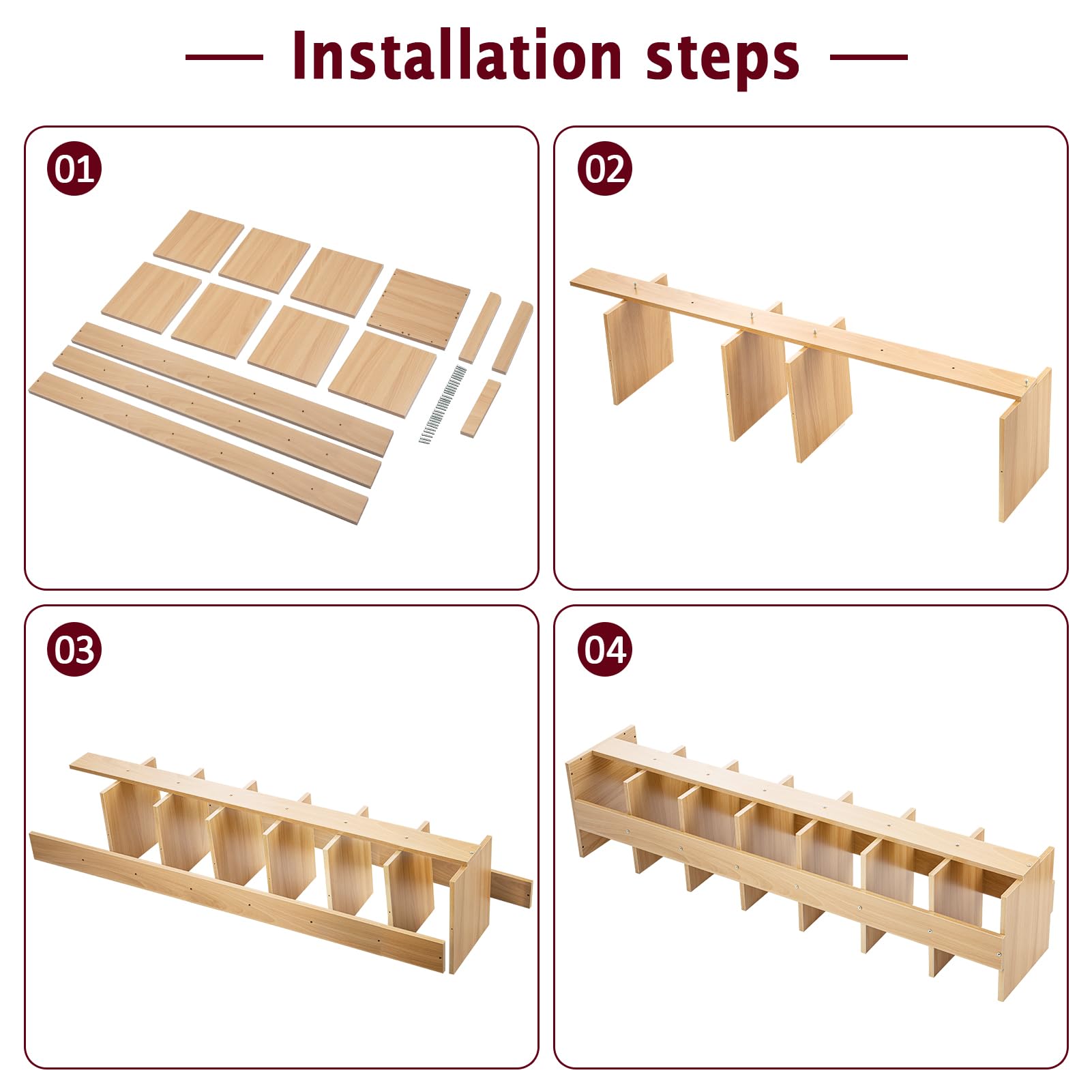 Installation steps

01

02

03

04