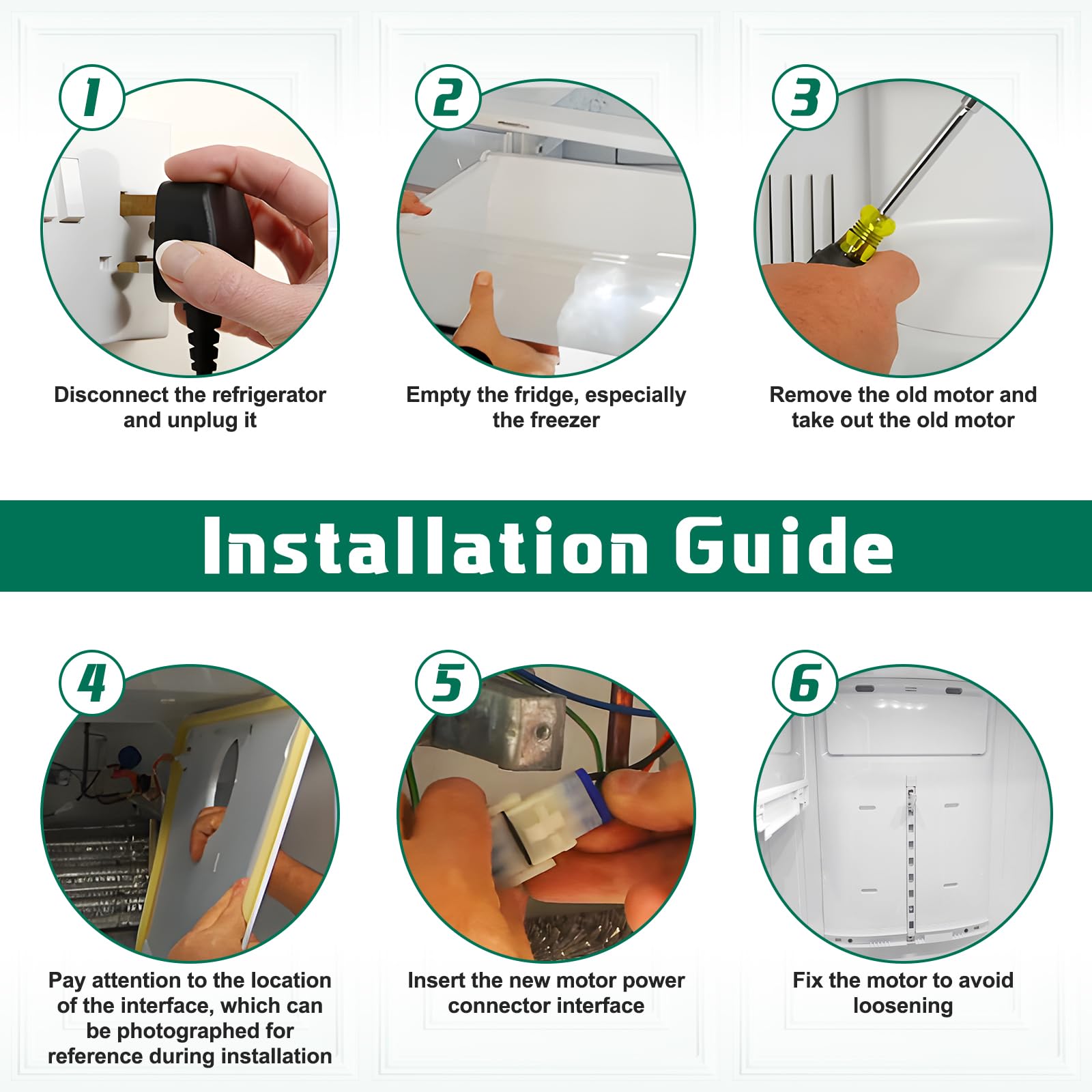 1

Disconnect the refrigerator and unplug it

2

Empty the fridge, especially the freezer

3

Remove the old motor and take out the old motor

Installation Guide

4

Pay attention to the location of the interface, which can be photographed for reference during installation

5

Insert the new motor power connector interface

6

Fix the motor to avoid loosening