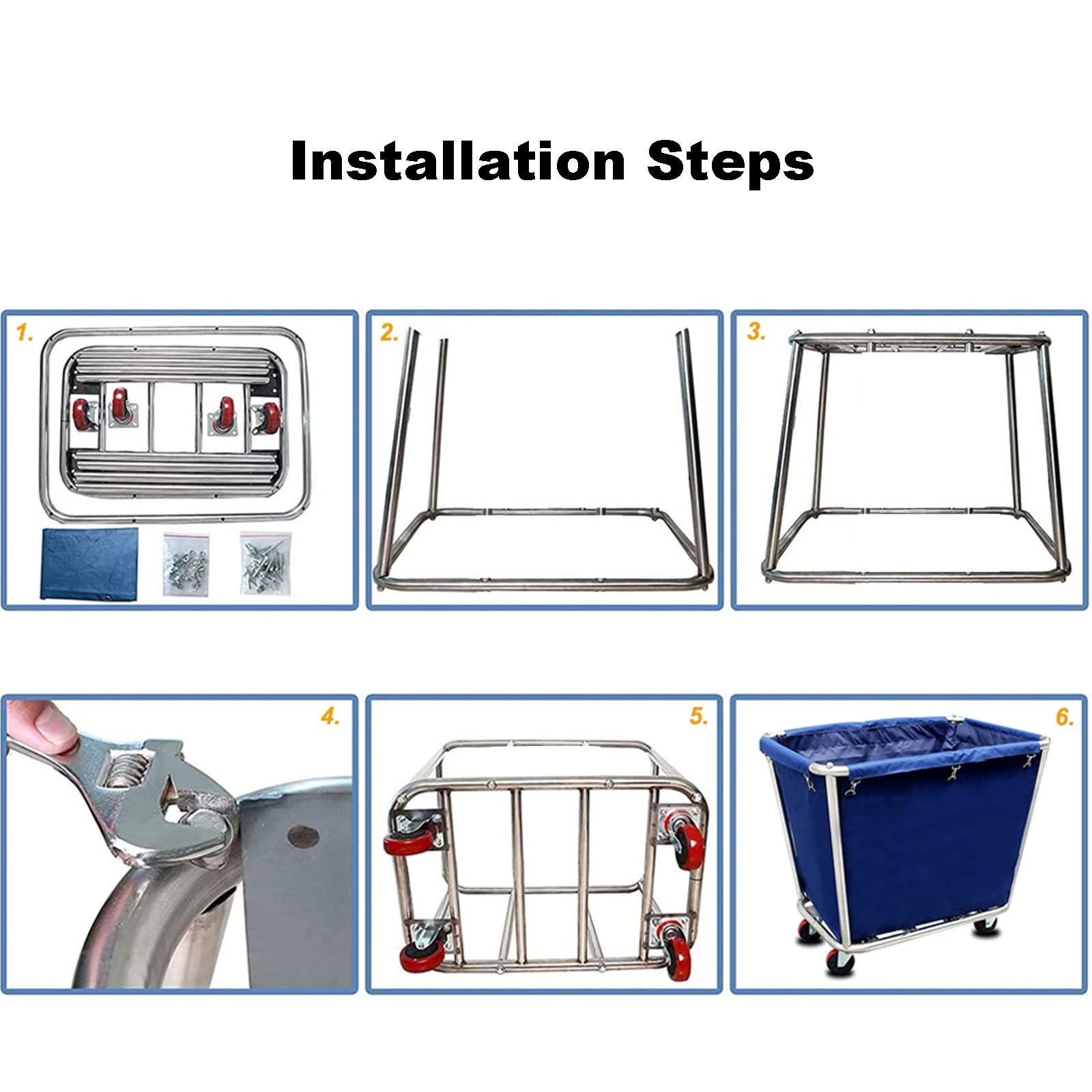 Installation Steps

1.

2.

3.

4.

5.

6.