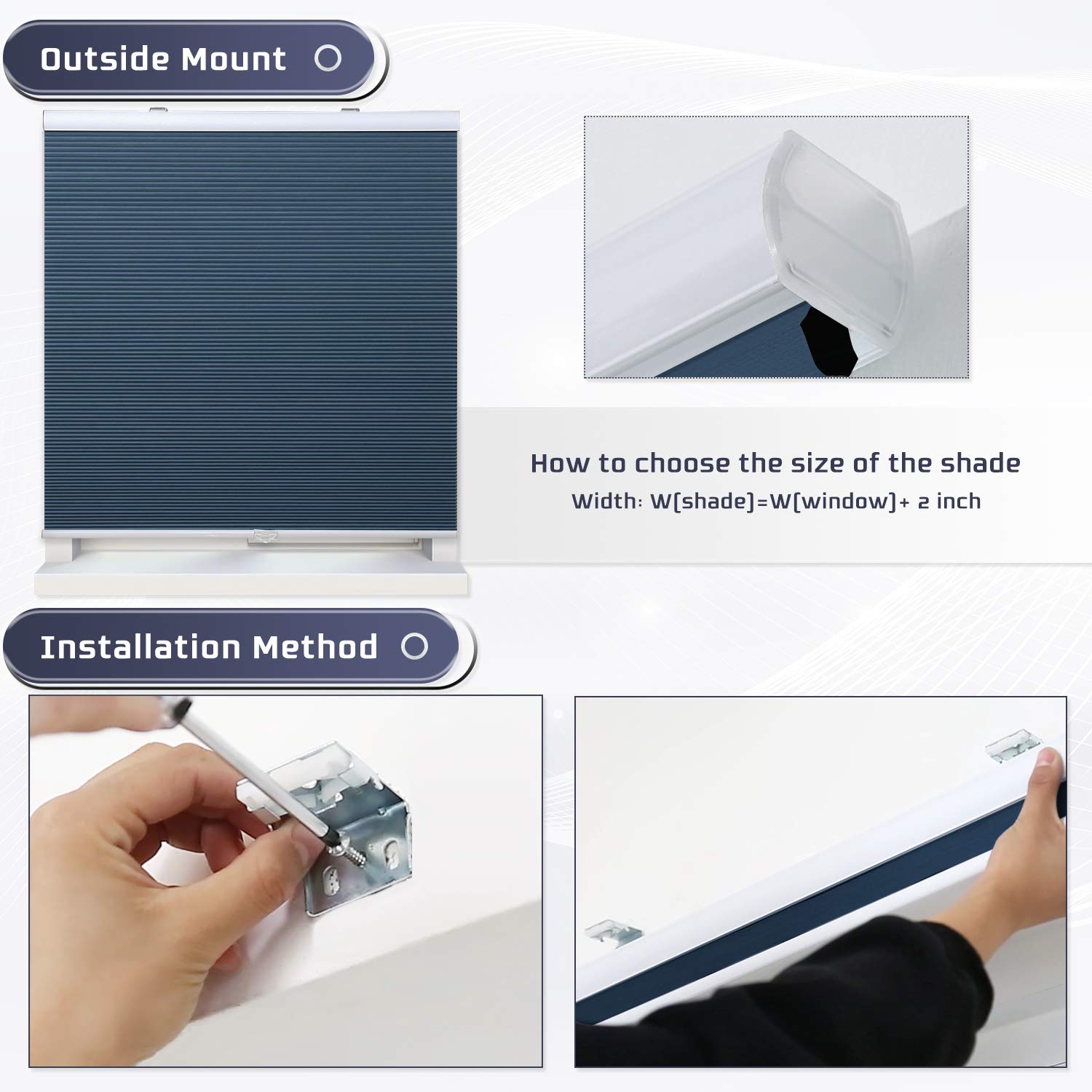 Outside Mount

How to choose the size of the shade

Width: W[shade]=W[window]+ 2 inch

Installation Method