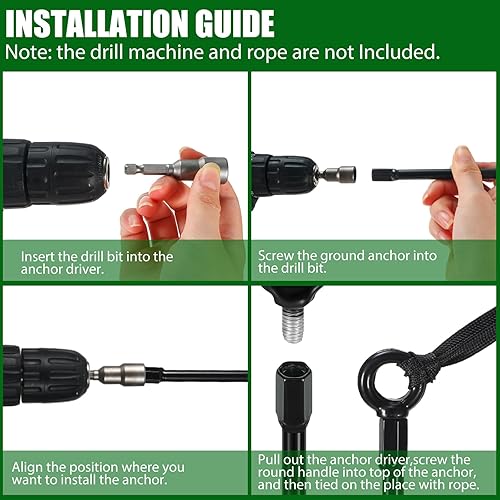 INSTALLATION GUIDE
Note: the drill machine and rope are not Included.

Insert the drill bit into the anchor driver.

Screw the ground anchor into the drill bit.

Align the position where you want to install the anchor.

Pull out the anchor driver,screw the round handle into top of the anchor, and then tied on the place with rope.