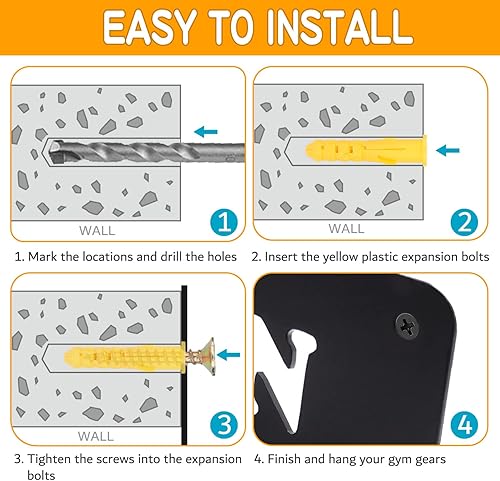 EASY TO INSTALL

WALL

1

1. Mark the locations and drill the holes

WALL

2

2. Insert the yellow plastic expansion bolts

WALL

3

3. Tighten the screws into the expansion bolts

4

4. Finish and hang your gym gears