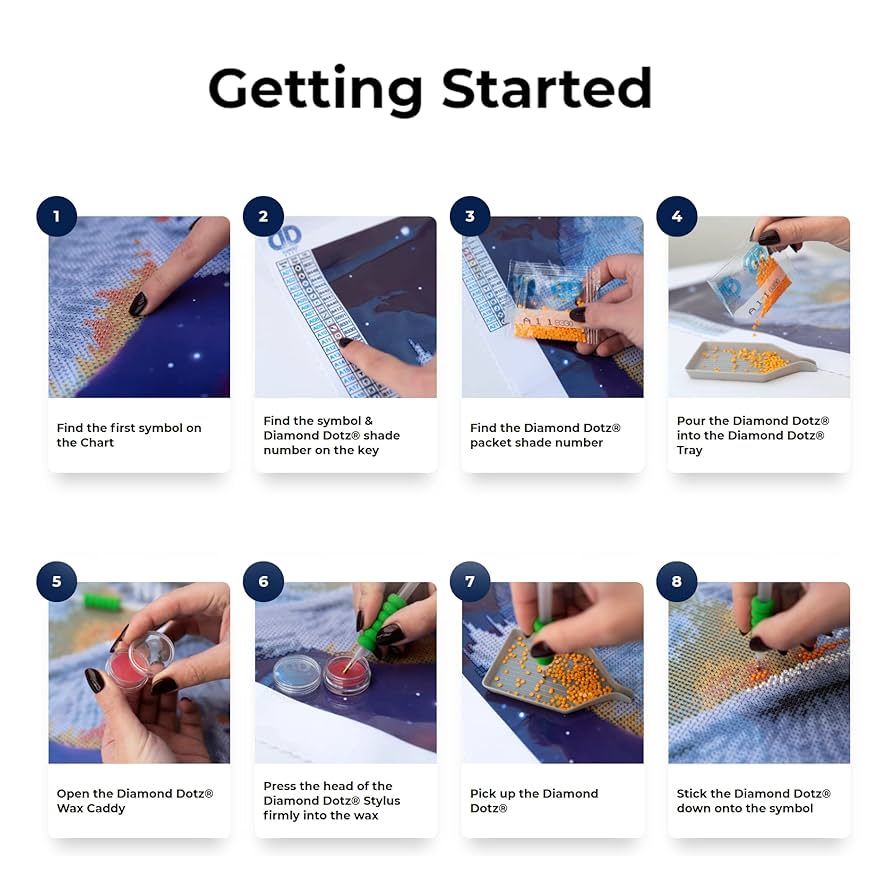 Getting Started

1
Find the first symbol on the Chart

2
Find the symbol & Diamond Dotz® shade number on the key

3
Find the Diamond Dotz® packet shade number

4
Pour the Diamond Dotz® into the Diamond Dotz® Tray

5
Open the Diamond Dotz® Wax Caddy

6
Press the head of the Diamond Dotz® Stylus firmly into the wax

7
Pick up the Diamond Dotz®

8
Stick the Diamond Dotz® down onto the symbol